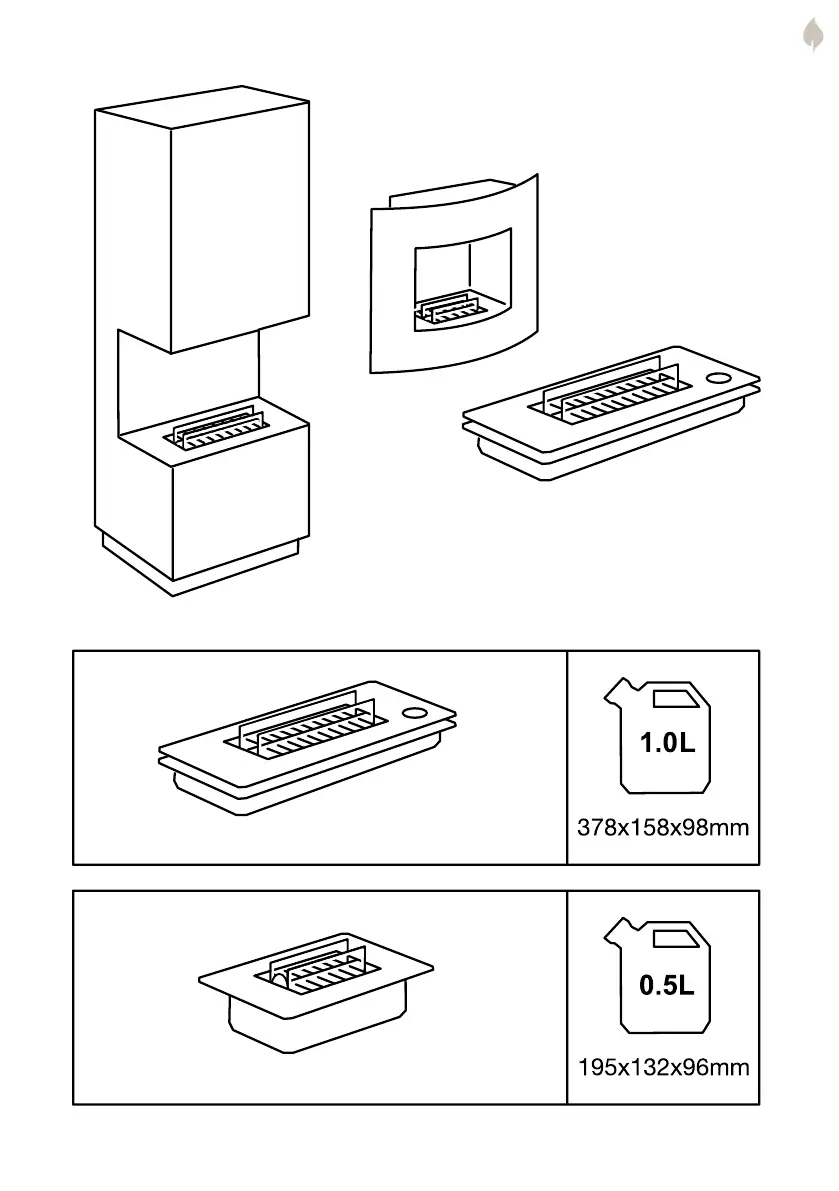 1.0L

378x158x98mm

0.5L

195x132x96mm