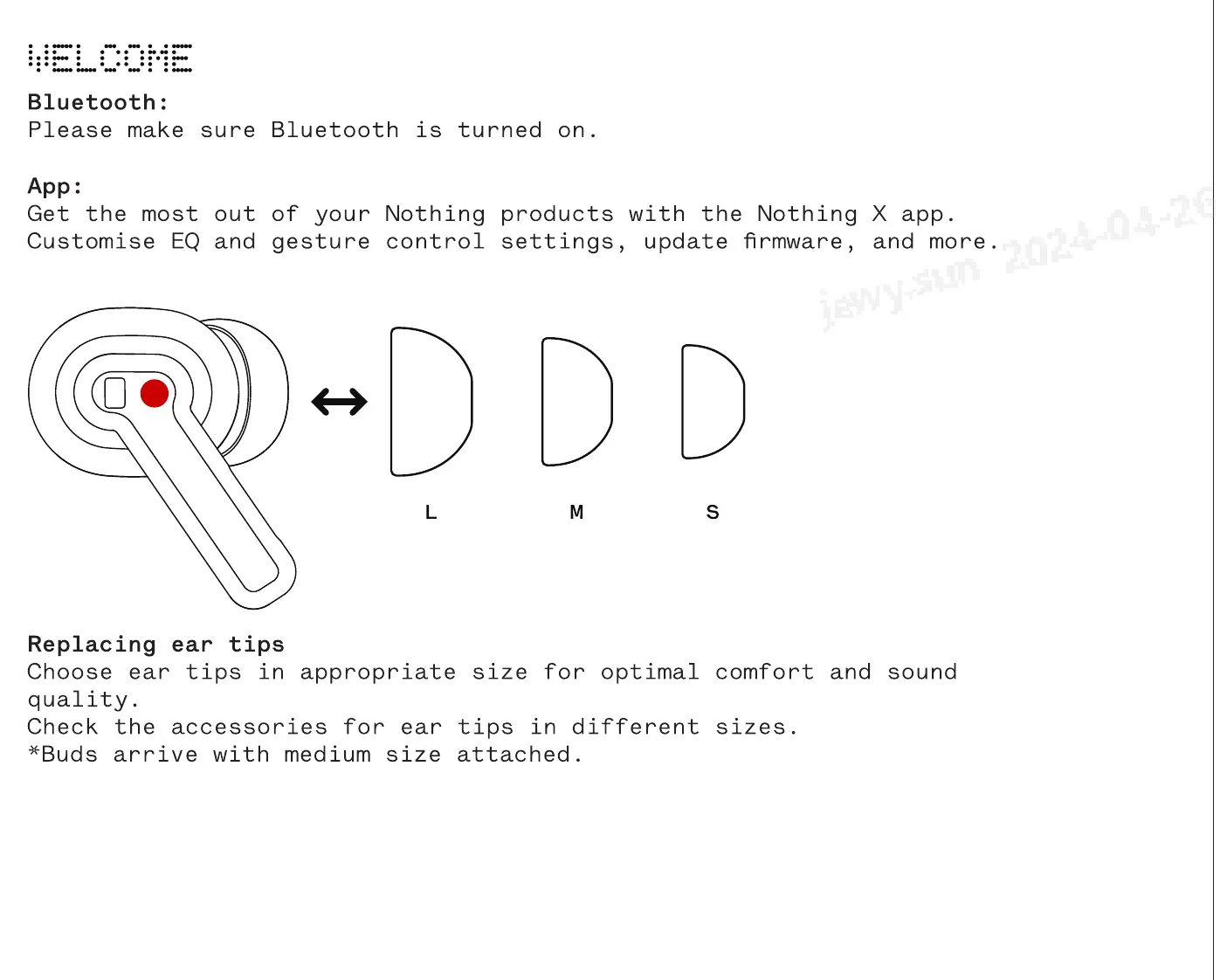 WELCOME

Bluetooth:
Please make sure Bluetooth is turned on.

App:
Get the most out of your Nothing products with the Nothing X app.
Customise EQ and gesture control settings, update firmware, and more.

jewy-sun 2024-04-26

L

M

S

Replacing ear tips
Choose ear tips in appropriate size for optimal comfort and sound quality.
Check the accessories for ear tips in different sizes.
*Buds arrive with medium size attached.