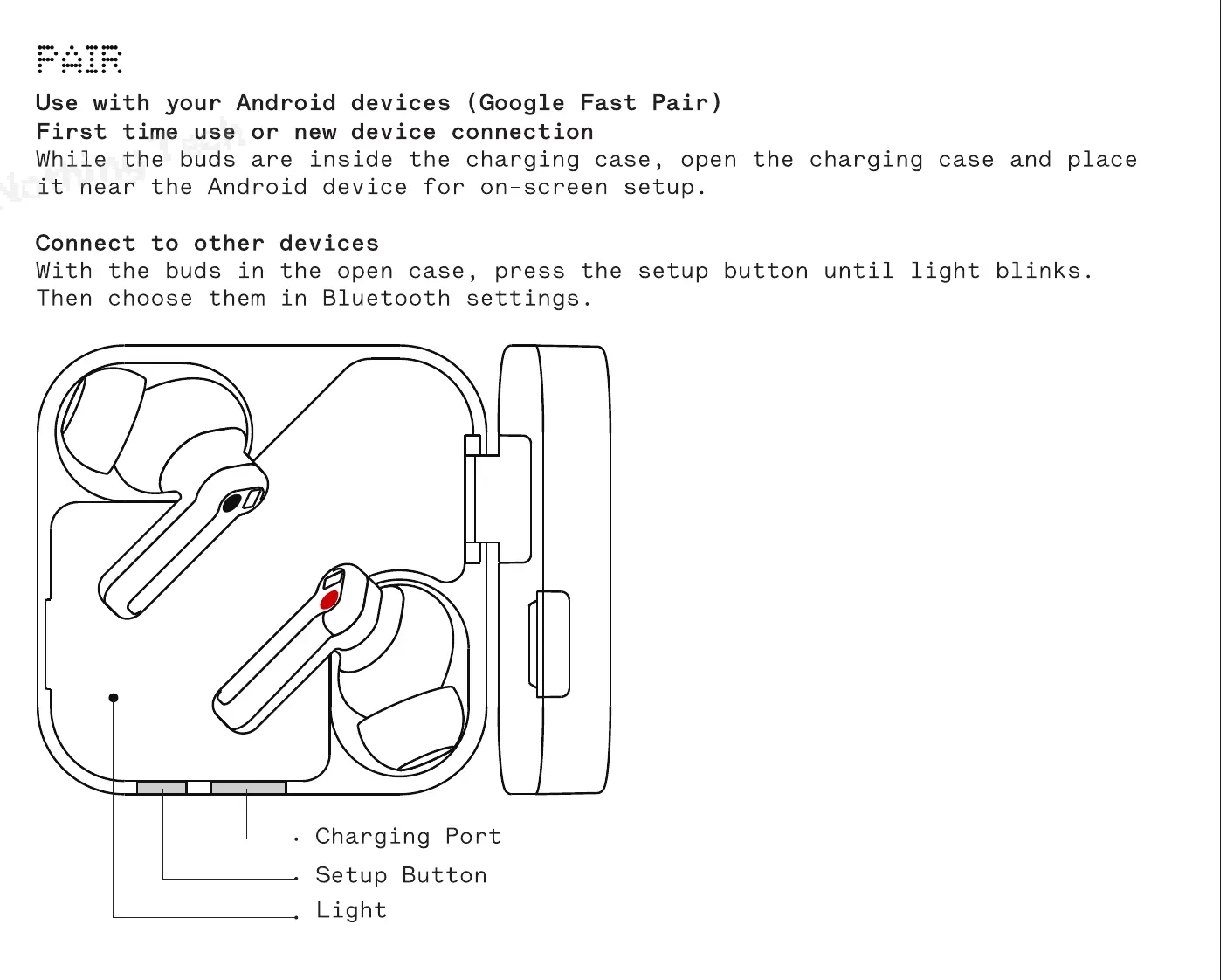 PAIR

Use with your Android devices (Google Fast Pair)
First time use or new device connection
While the buds are inside the charging case, open the charging case and place it near the Android device for on-screen setup.

Connect to other devices
With the buds in the open case, press the setup button until light blinks. Then choose them in Bluetooth settings.

Charging Port
Setup Button
Light