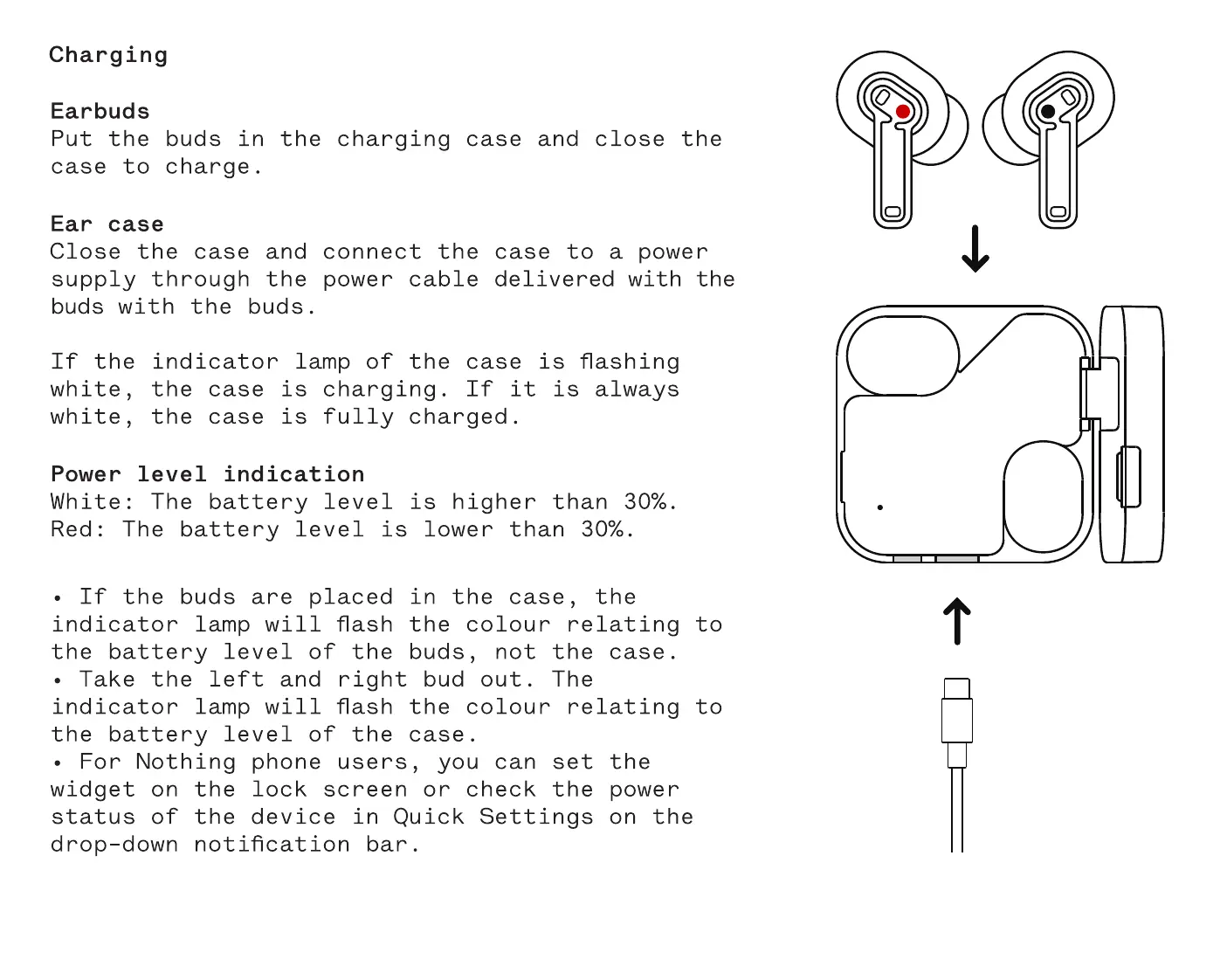 Charging

Earbuds
Put the buds in the charging case and close the case to charge.

Ear case
Close the case and connect the case to a power supply through the power cable delivered with the buds with the buds.

If the indicator lamp of the case is flashing white, the case is charging. If it is always white, the case is fully charged.

Power level indication
White: The battery level is higher than 30%.
Red: The battery level is lower than 30%.

• If the buds are placed in the case, the indicator lamp will flash the colour relating to the battery level of the buds, not the case.
• Take the left and right bud out. The indicator lamp will flash the colour relating to the battery level of the case.
• For Nothing phone users, you can set the widget on the lock screen or check the power status of the device in Quick Settings on the drop-down notification bar.