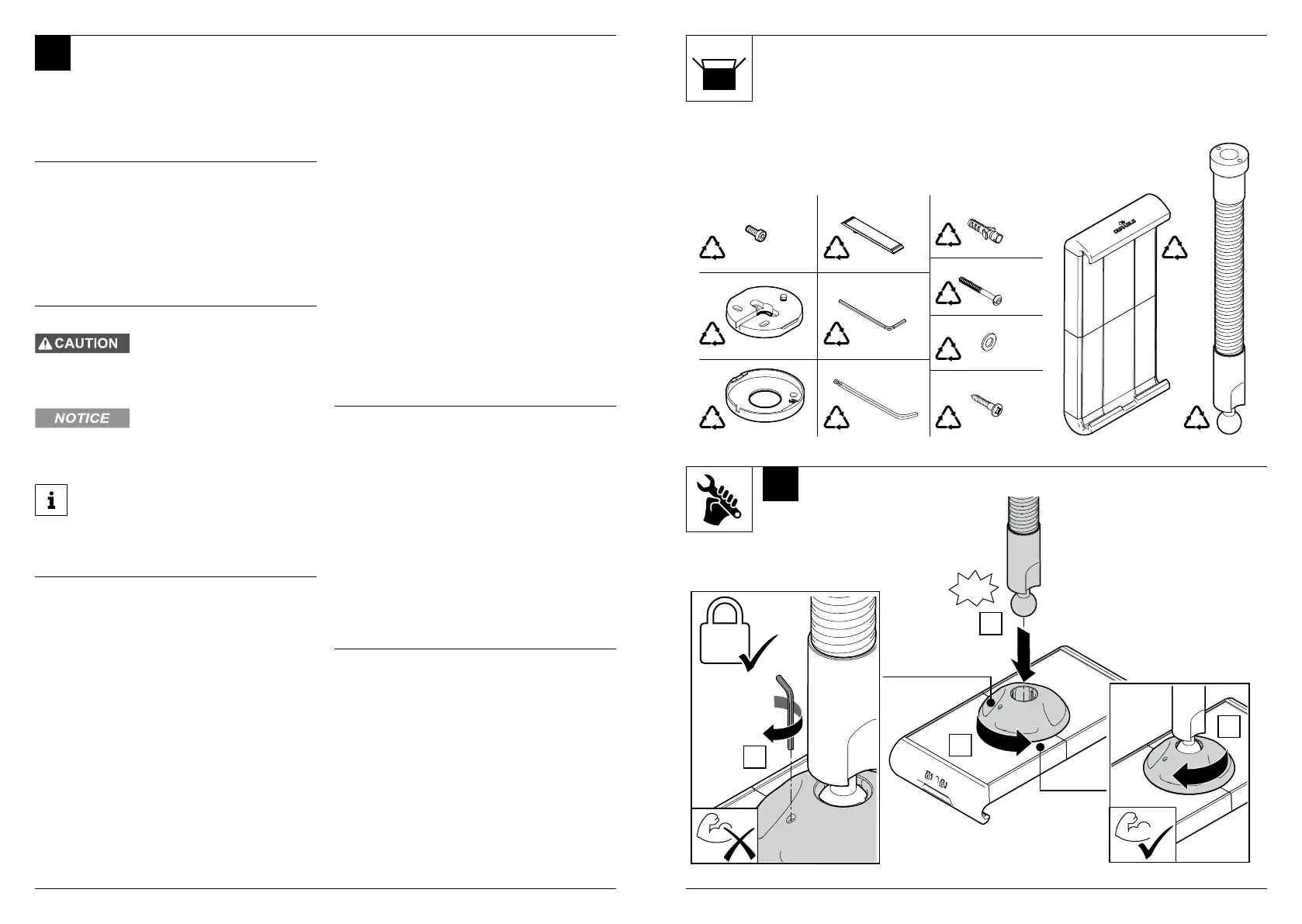 CAUTION

NOTICE

i

DURABLE