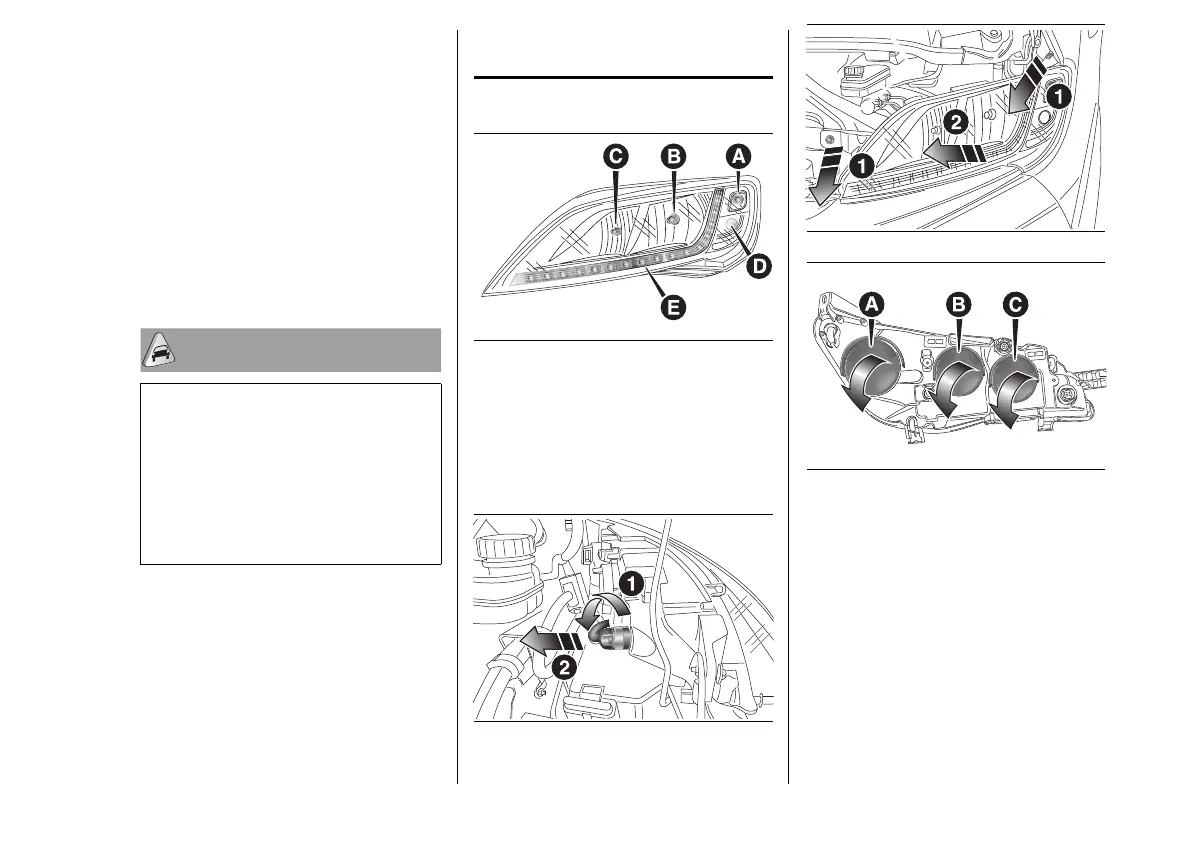 C B A

D

E

1

2

1

2

1

A B C