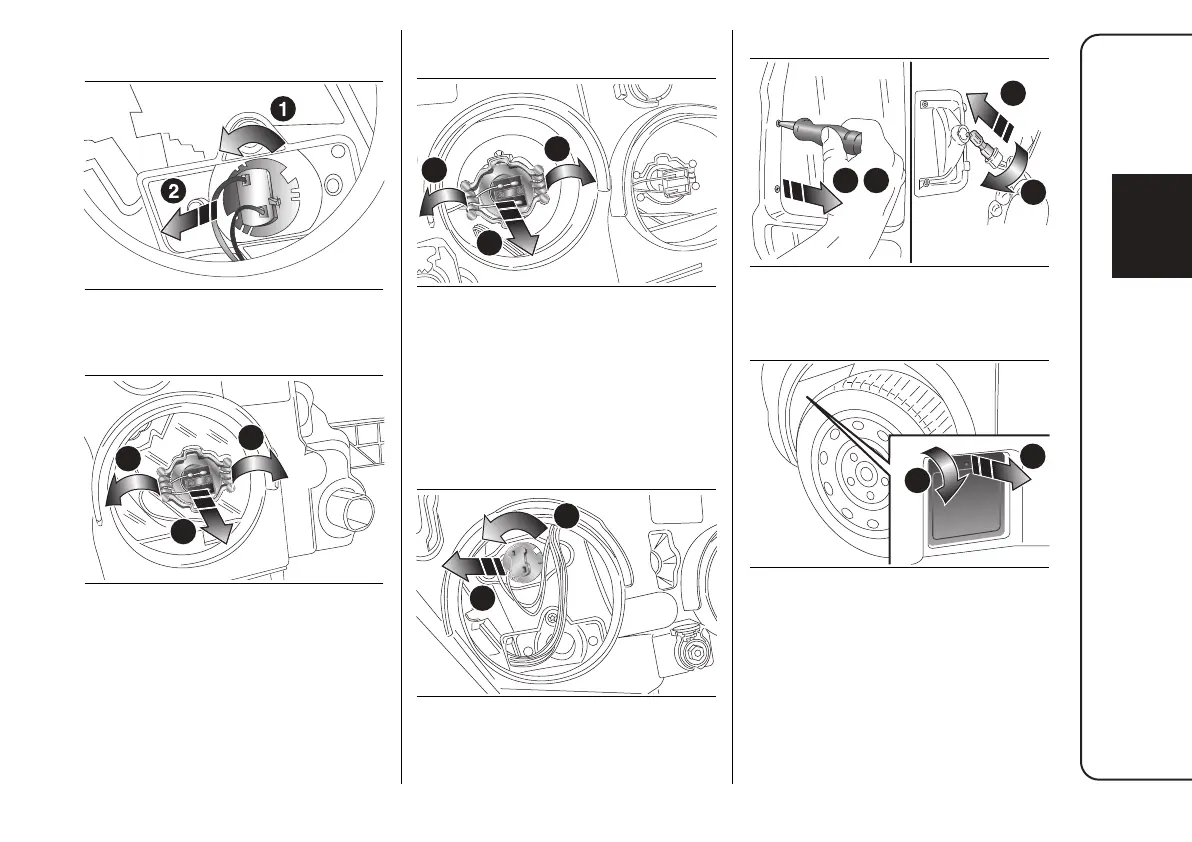 1

2