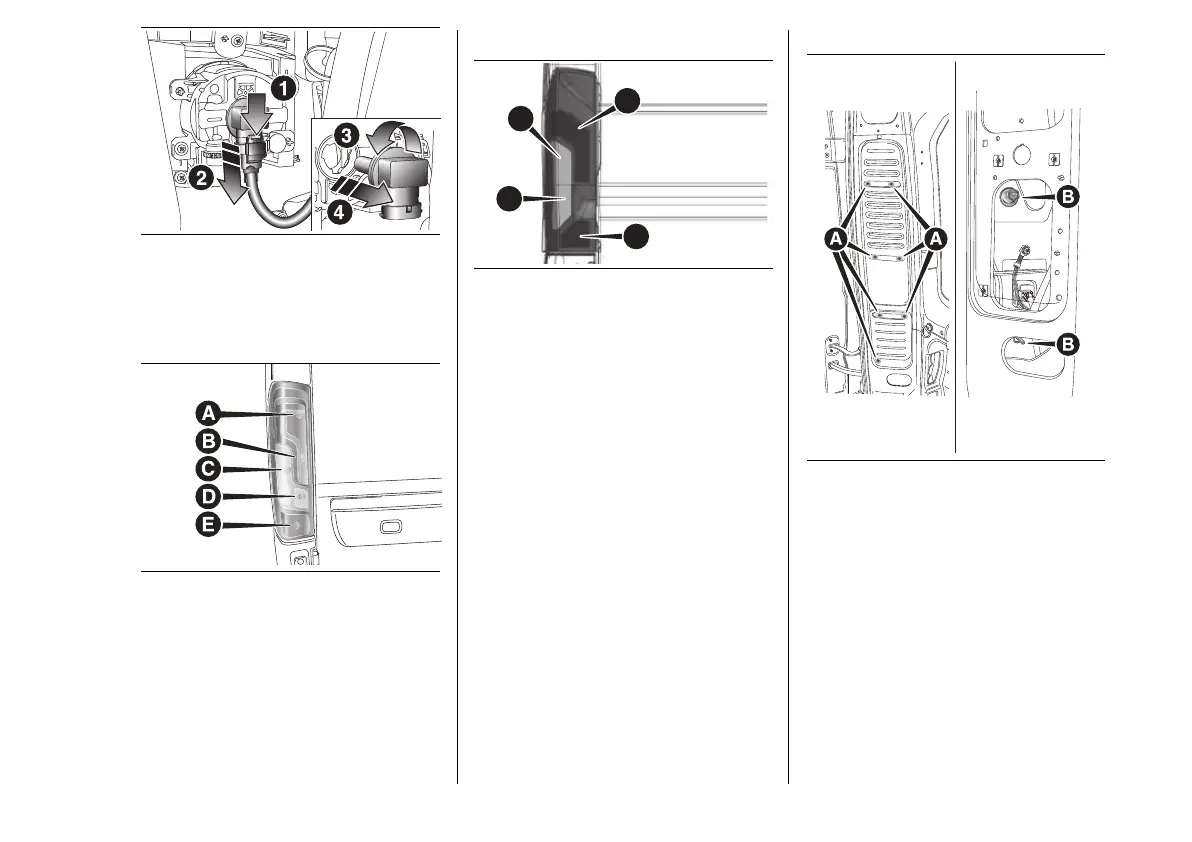 1
2
3
4

A
B
C
D
E

A
A
B
B