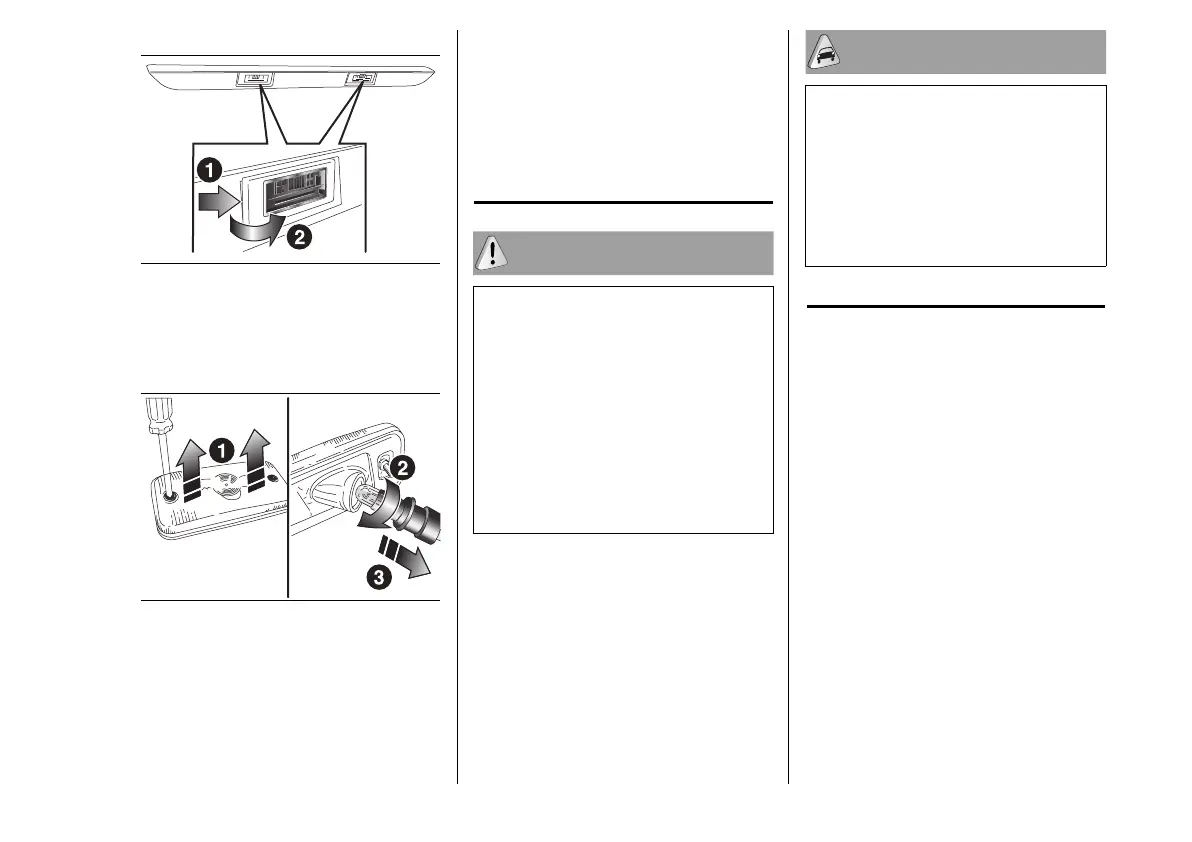 1
2
1
2
3