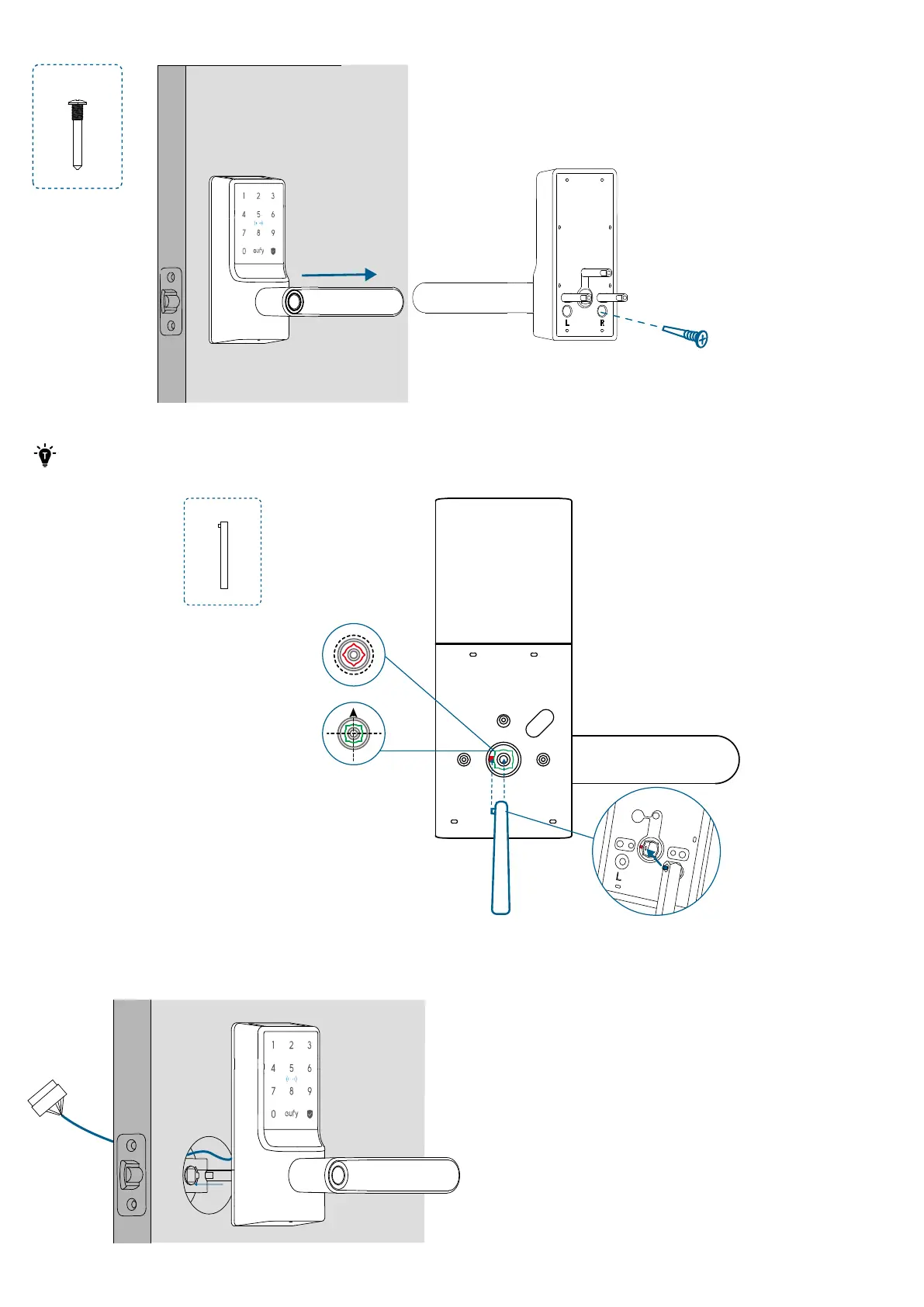 1 2 3
4 5 6
7 8 9
0 eufy

L R

L

1 2 3
4 5 6
7 8 9
0 eufy