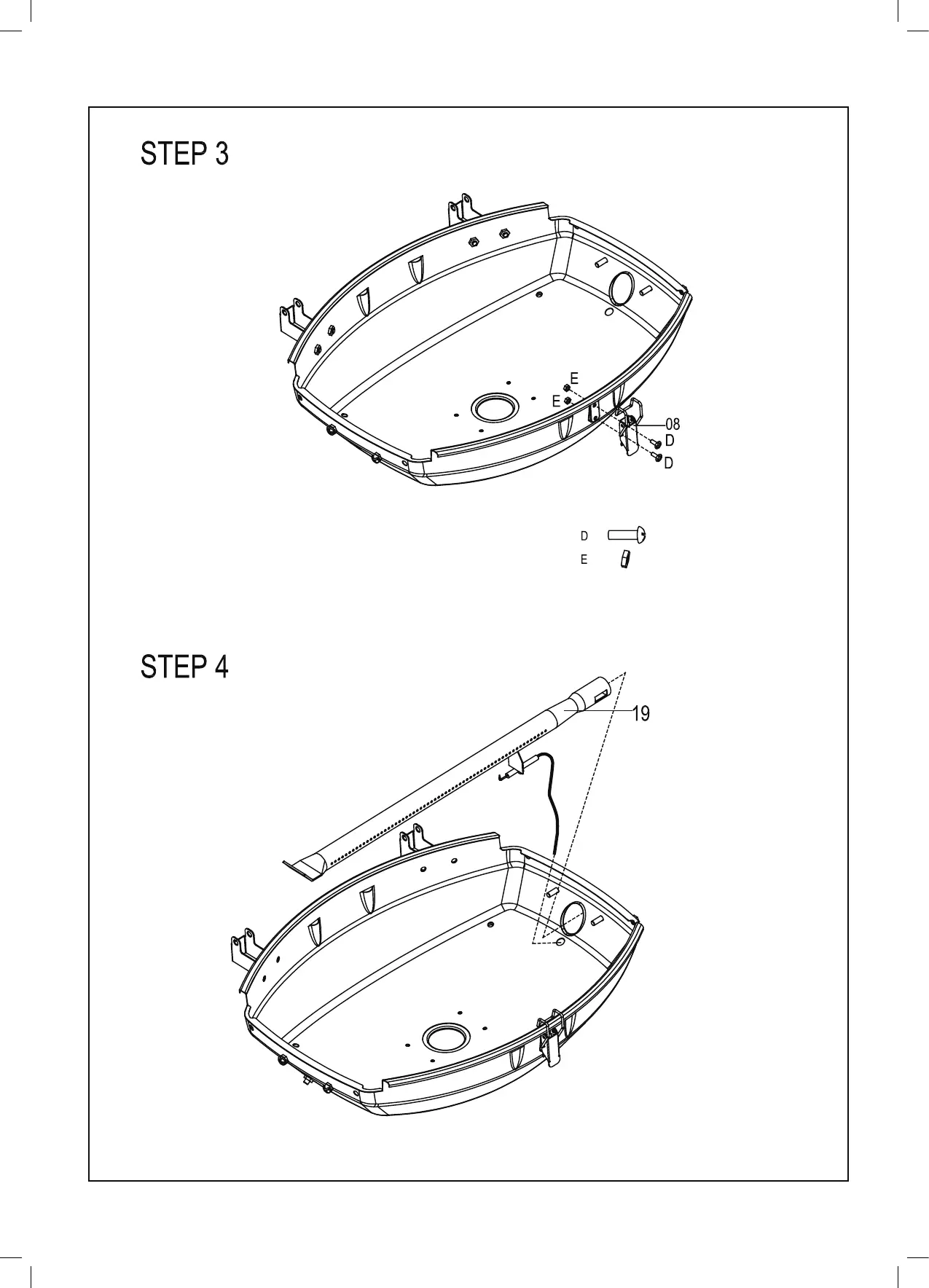 STEP 3

E
E
08
D
D

D
E

STEP 4

19