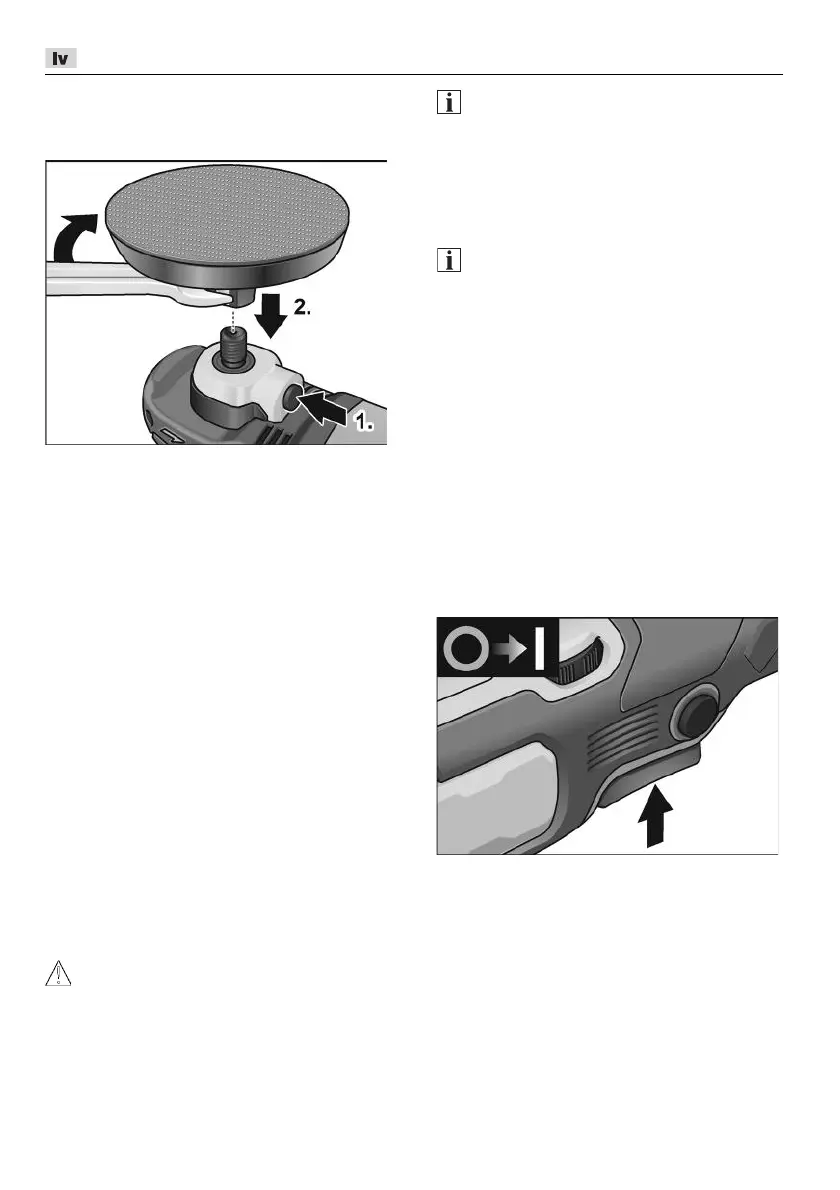 lv

2.

1.