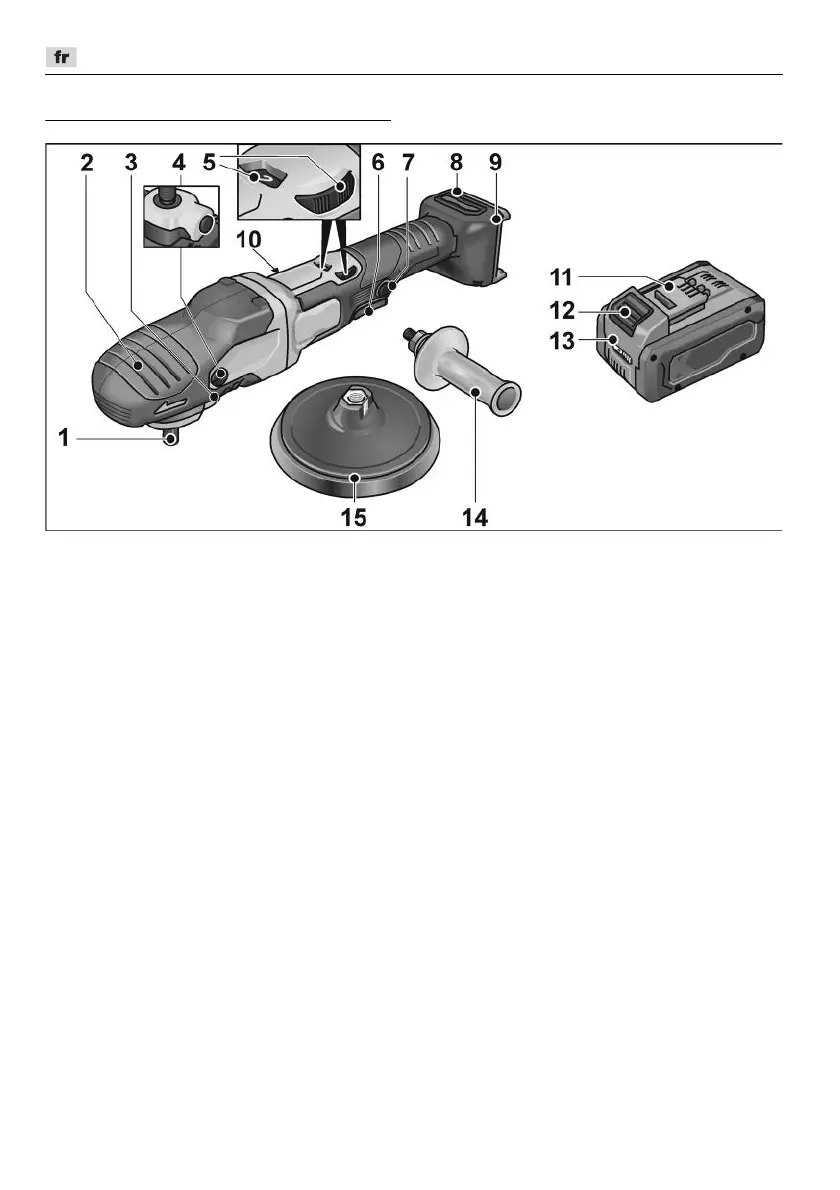 fr

2 3 4 5 6 7 8 9
10
11
12
13
1
15 14