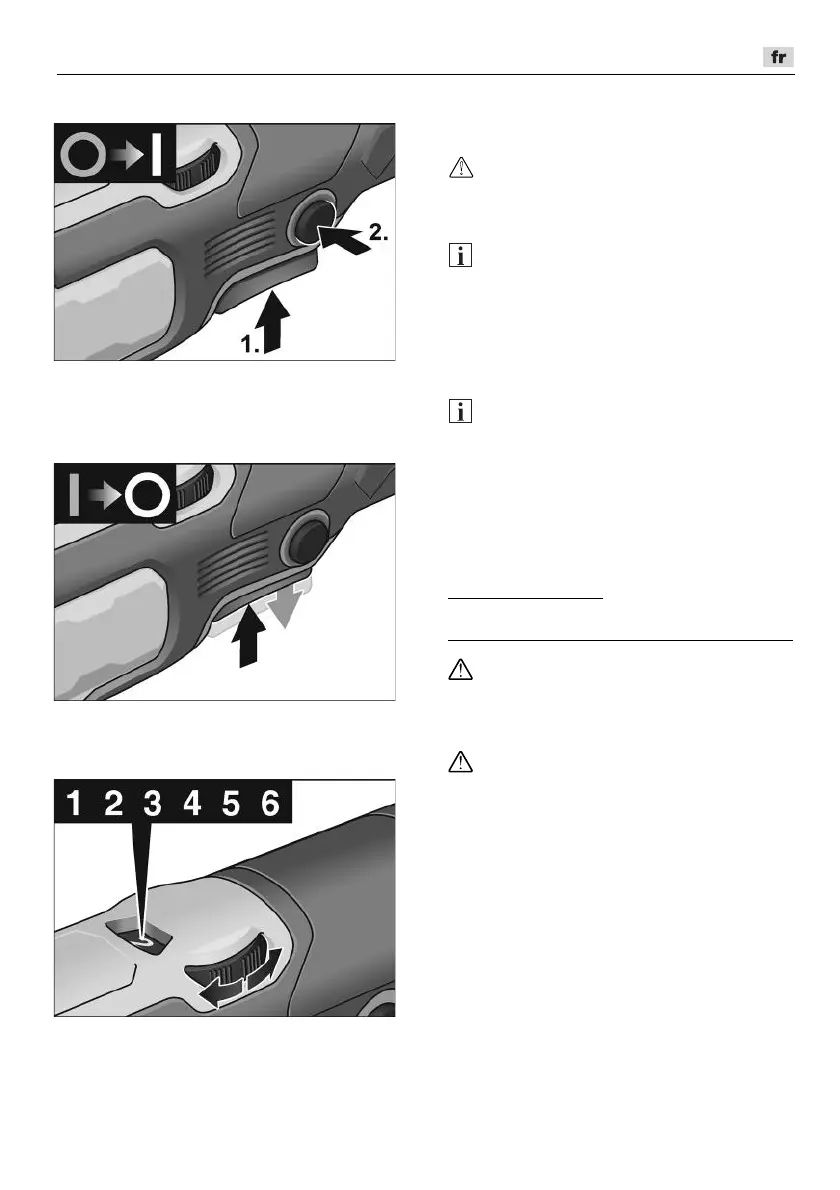 fr

2.

1.

1 2 3 4 5 6