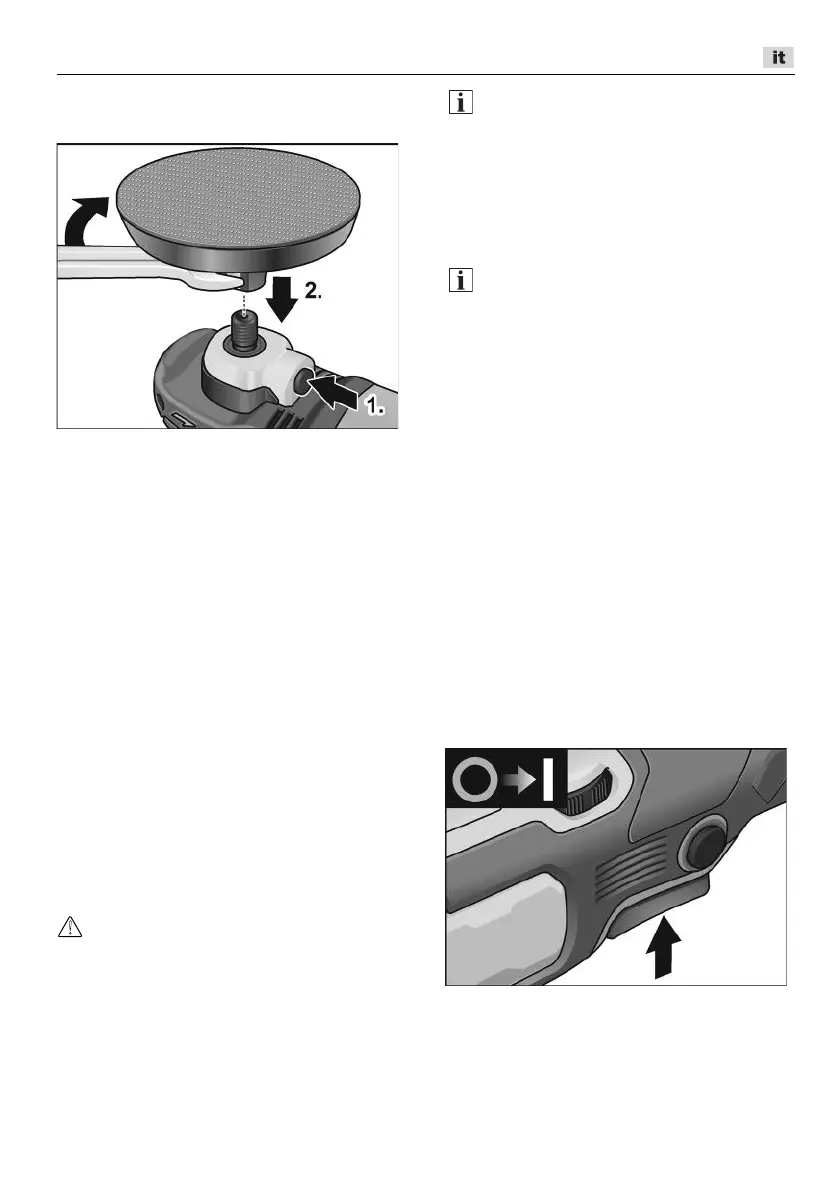 it

2.

1.