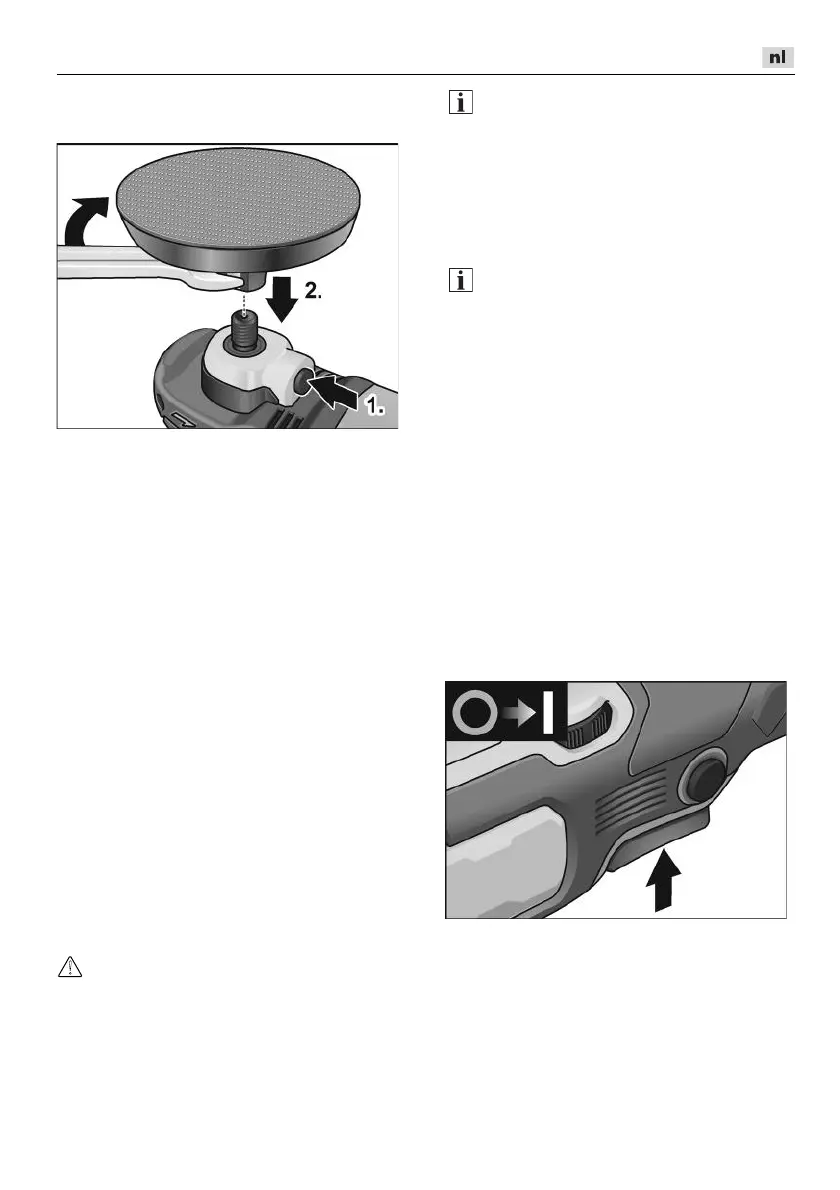 nl

2.

1.