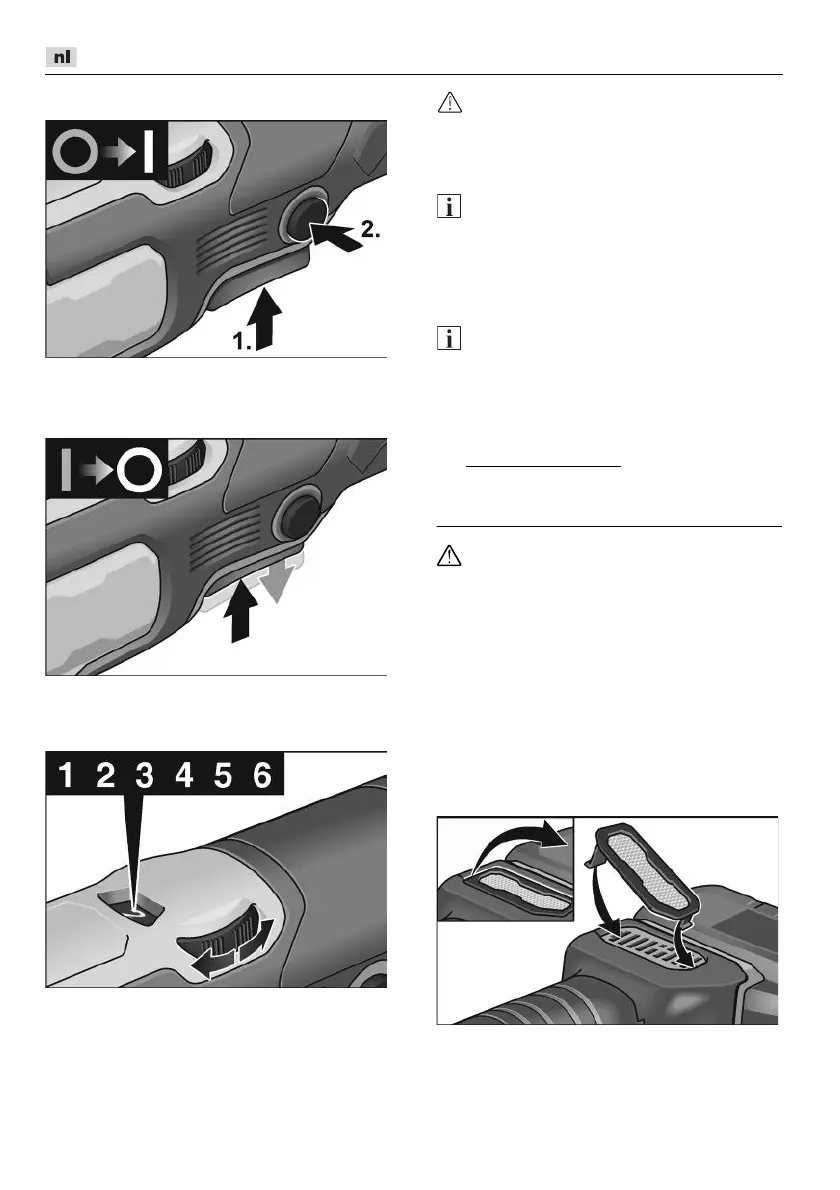 nl

2.

1.

1 2 3 4 5 6