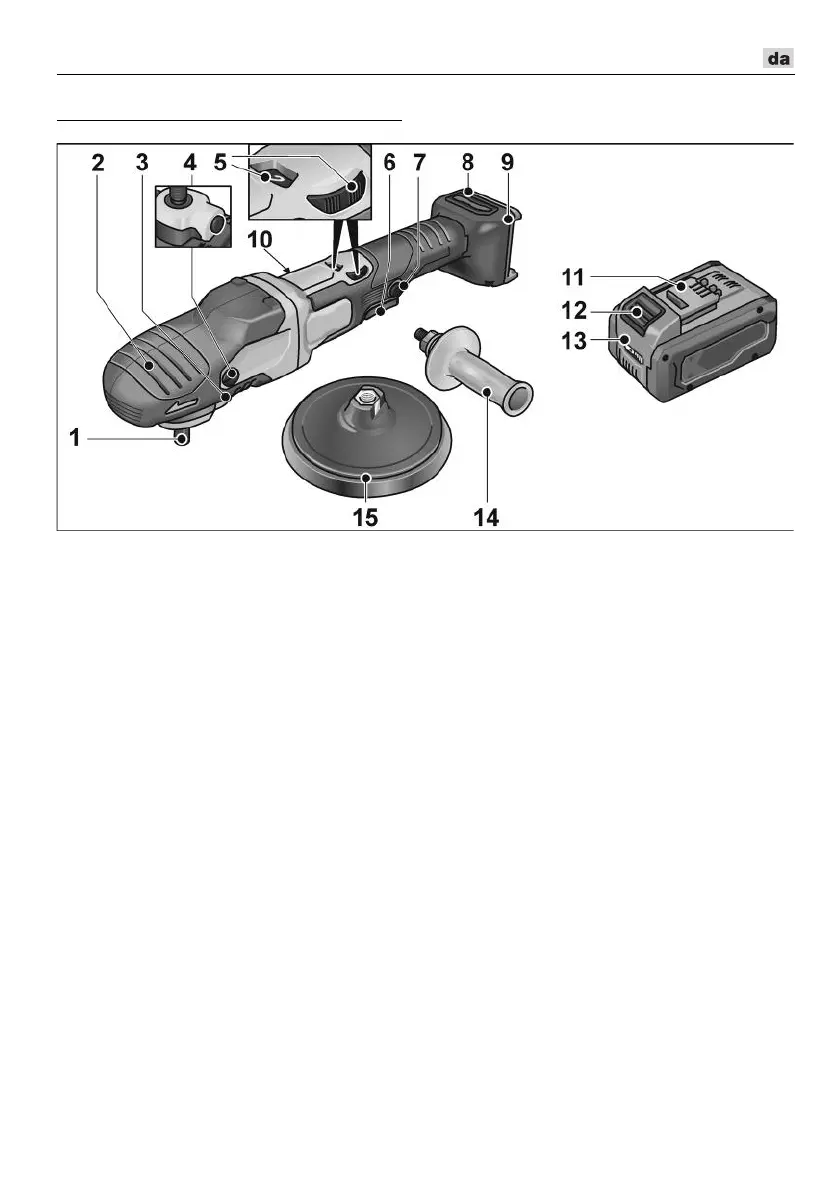 da

2 3 4 5 6 7 8 9

10

11

12

13

1

15

14