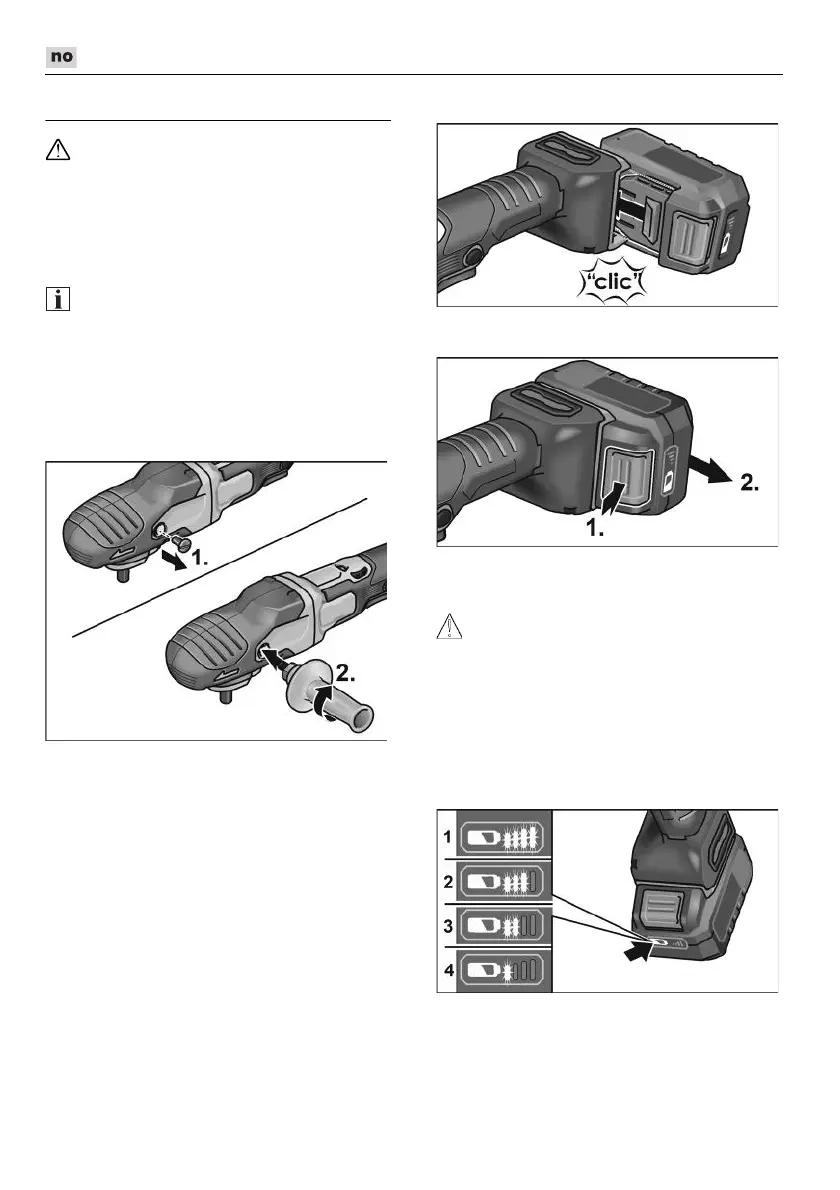 no

1.

2.

"clic"

1.

2.

1

2

3

4