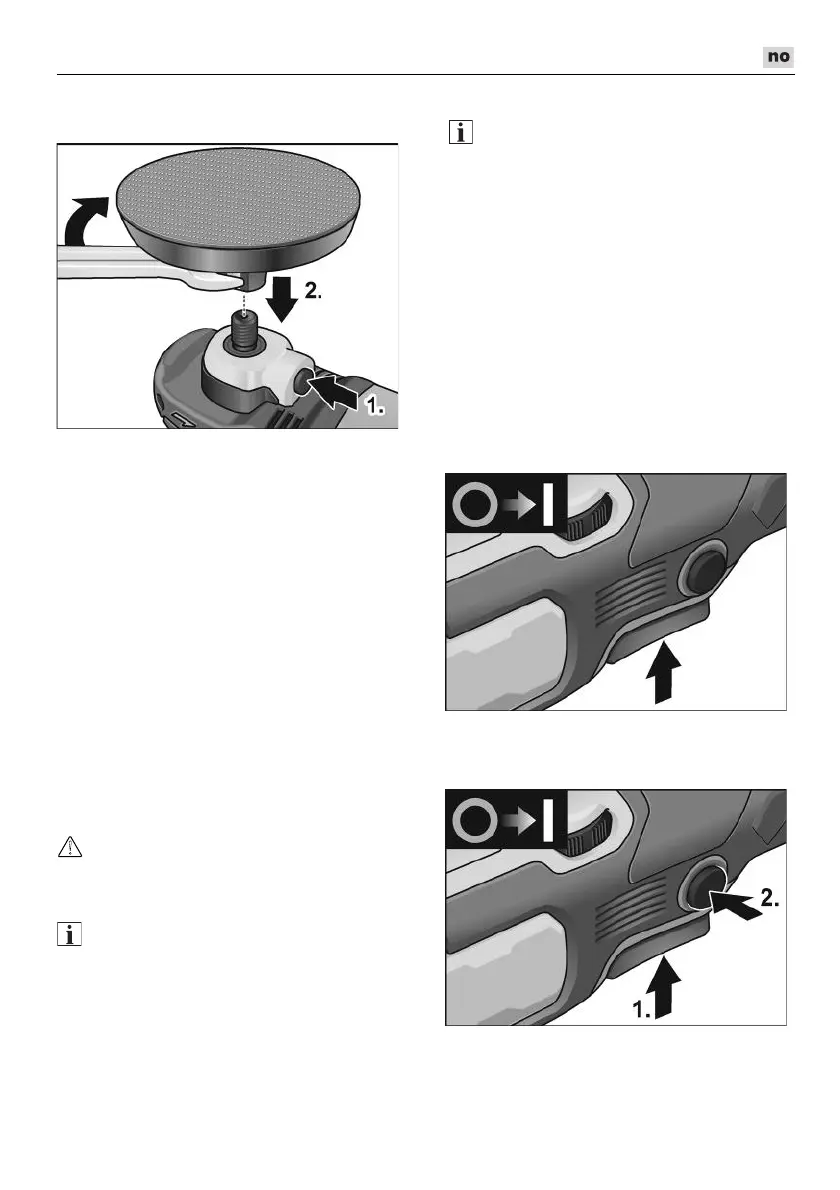 no

2.

1.

2.

1.