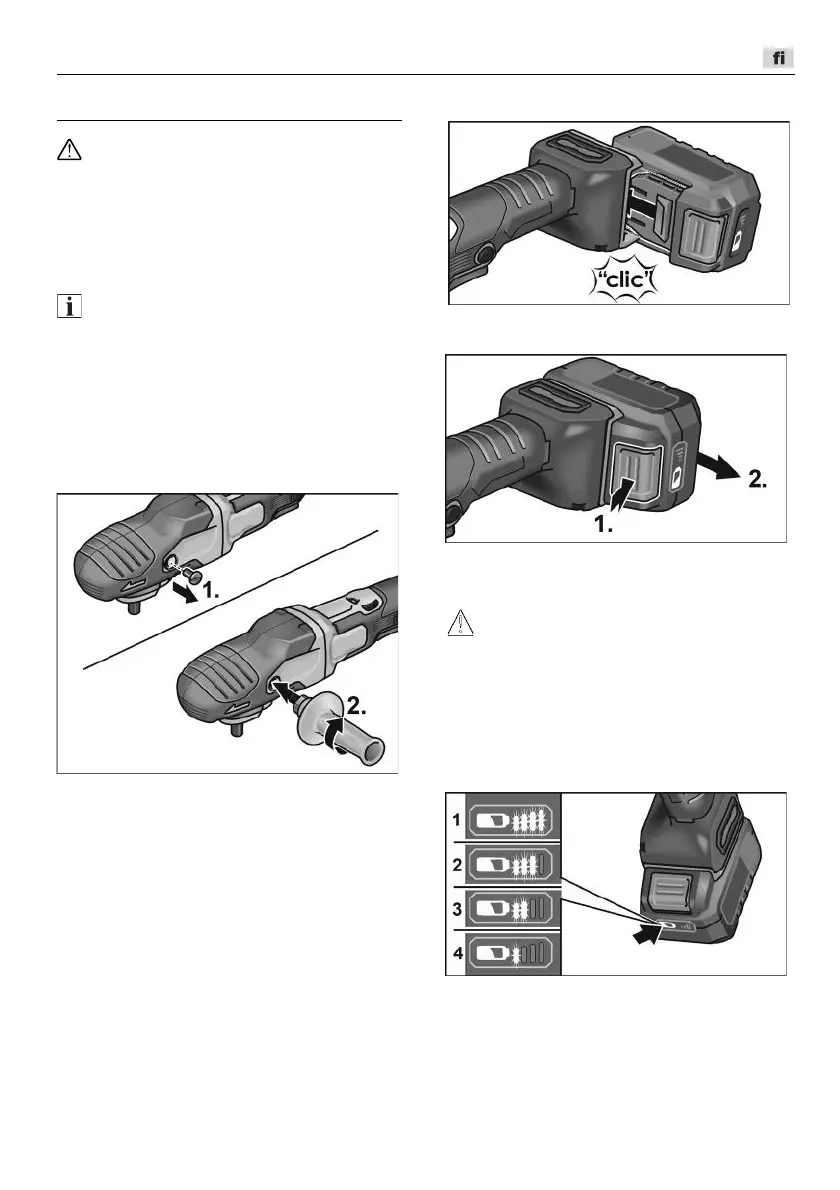 fi

1. 2.

"clic"

1. 2.

1

2

3

4