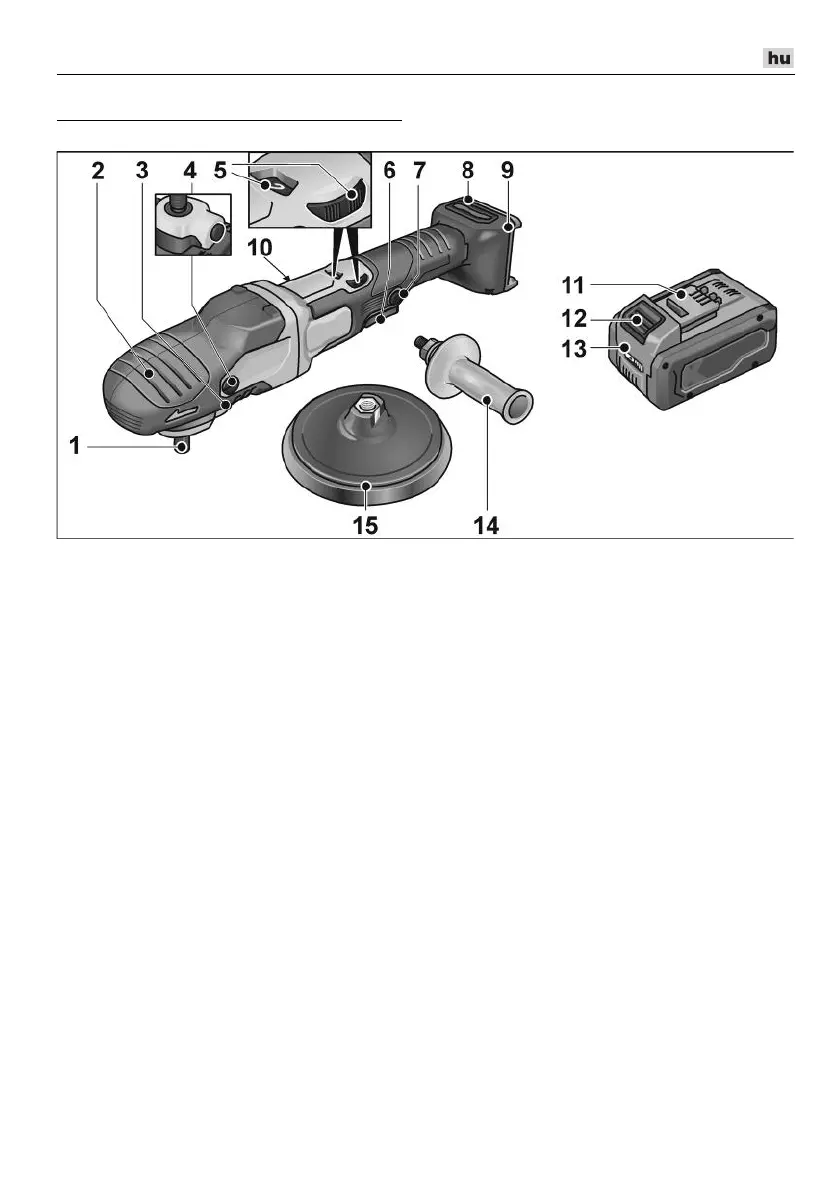 hu

2 3 4 5 6 7 8 9
10
11
12
13
1
15 14