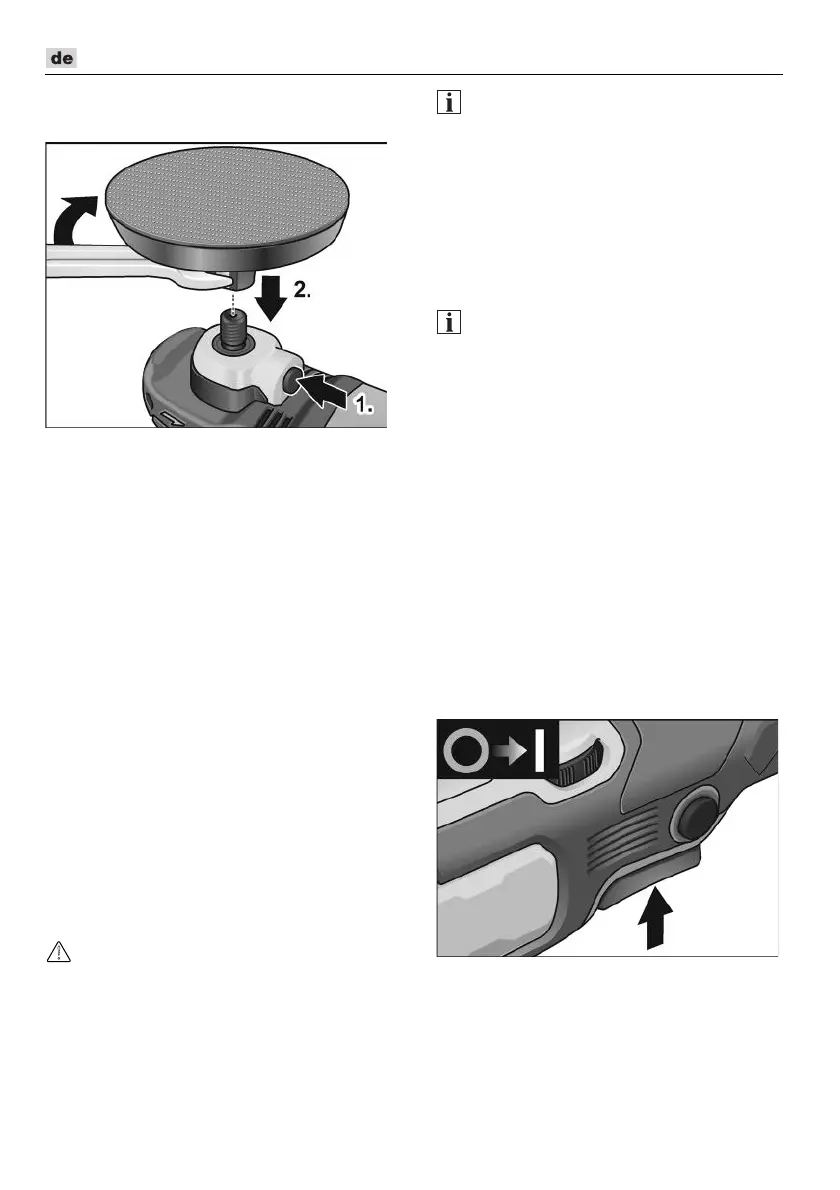 de

2.

1.