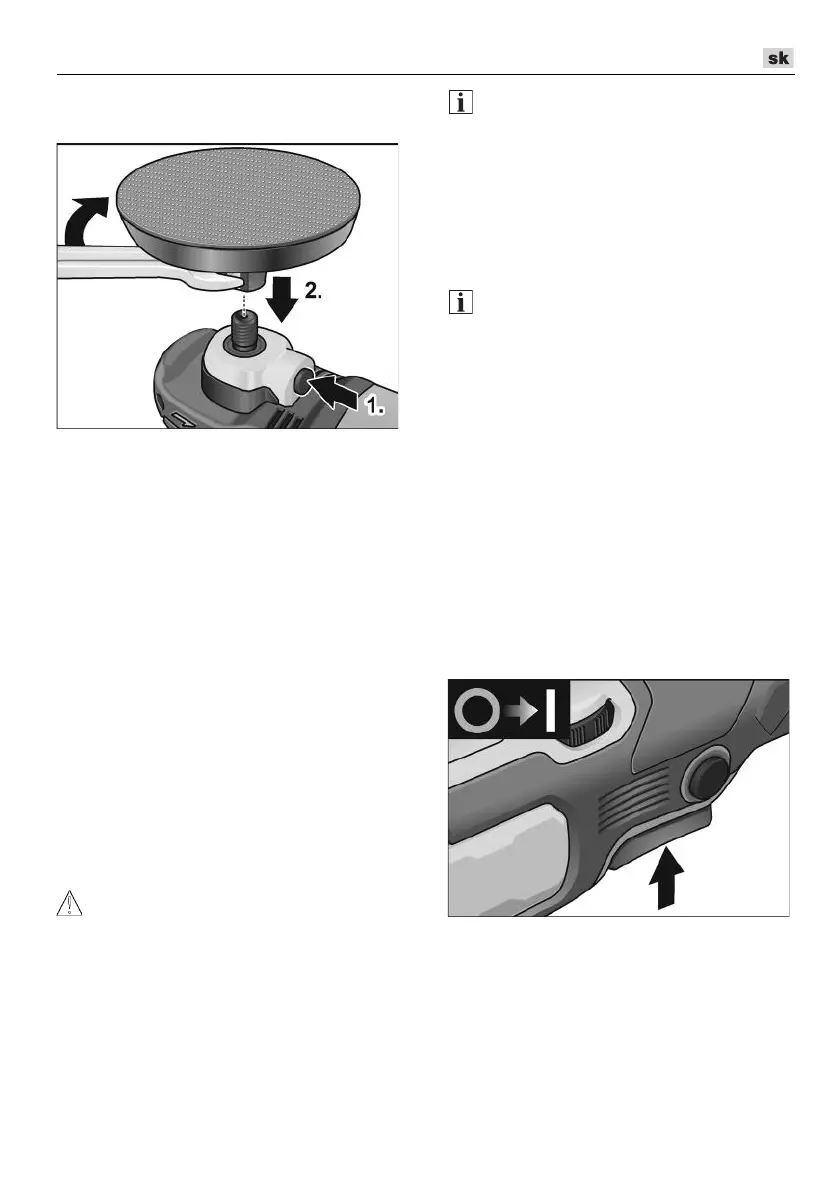 sk

2.

1.