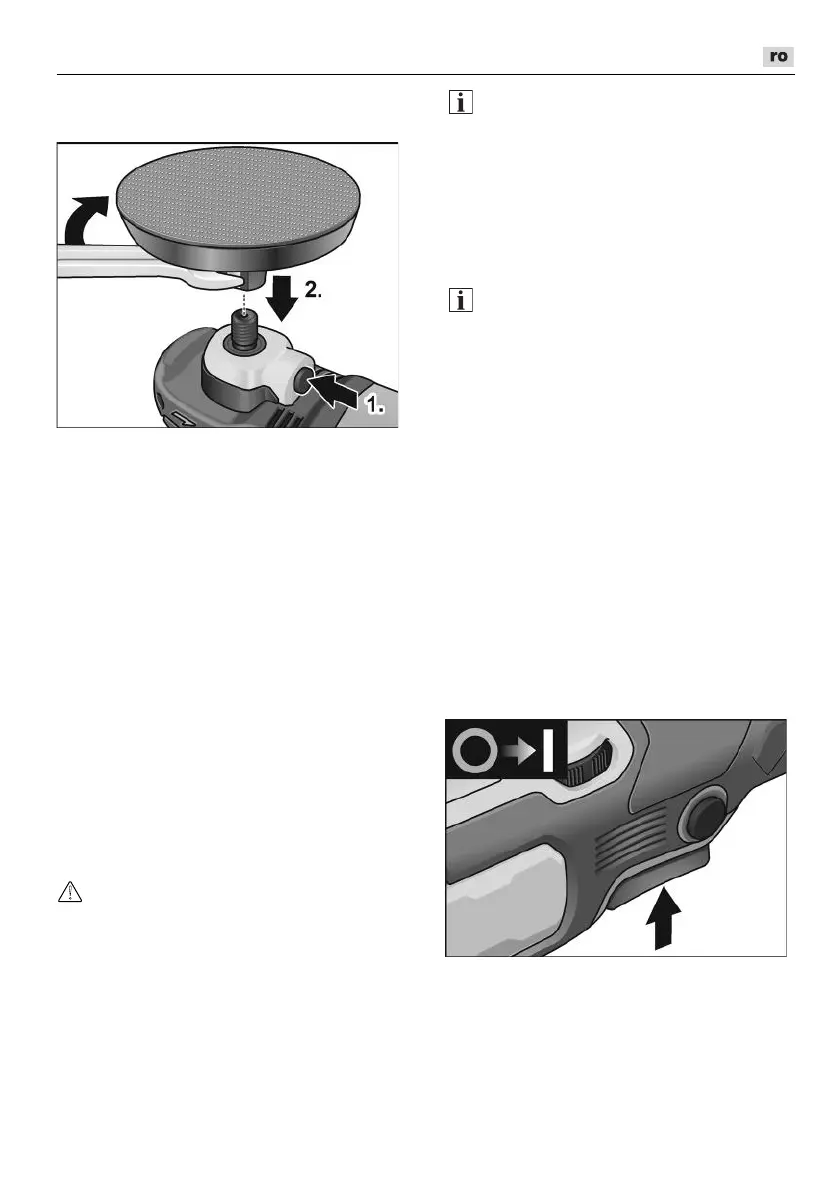 ro

2.

1.