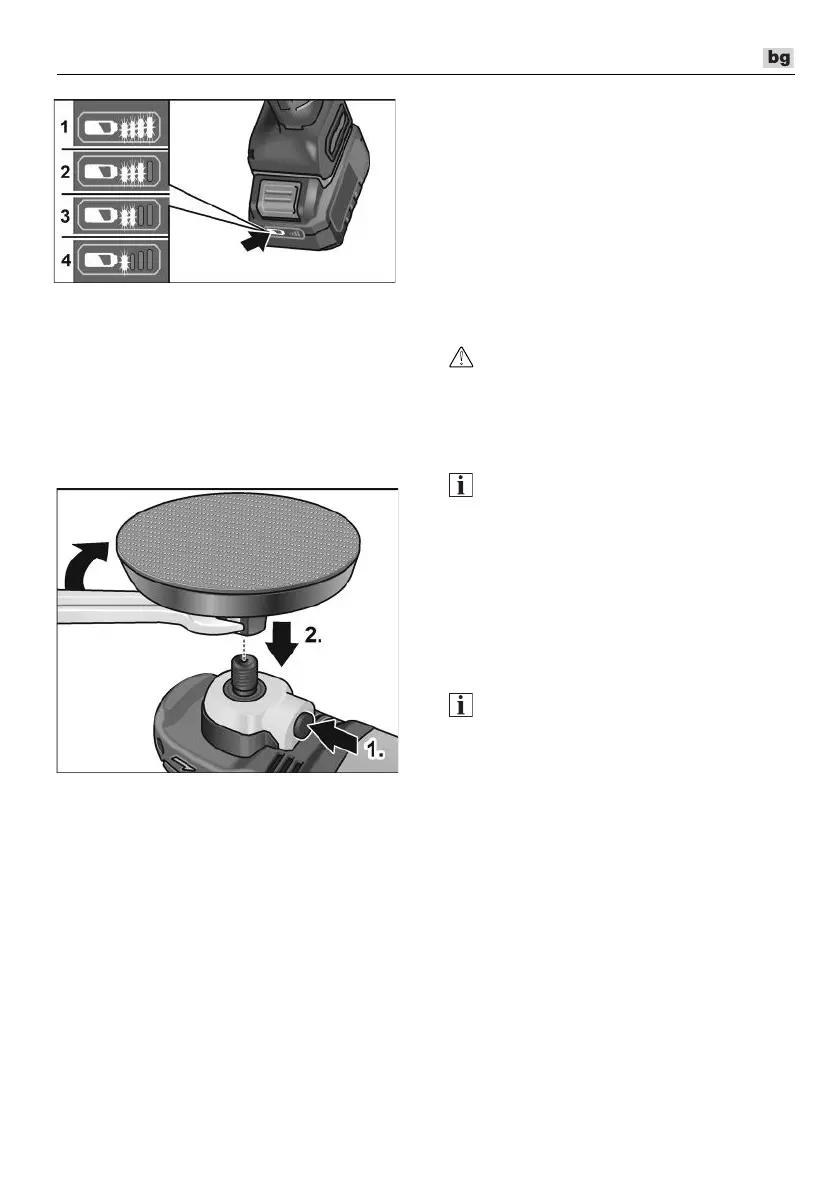 bg

1

2

3

4

2.

1.