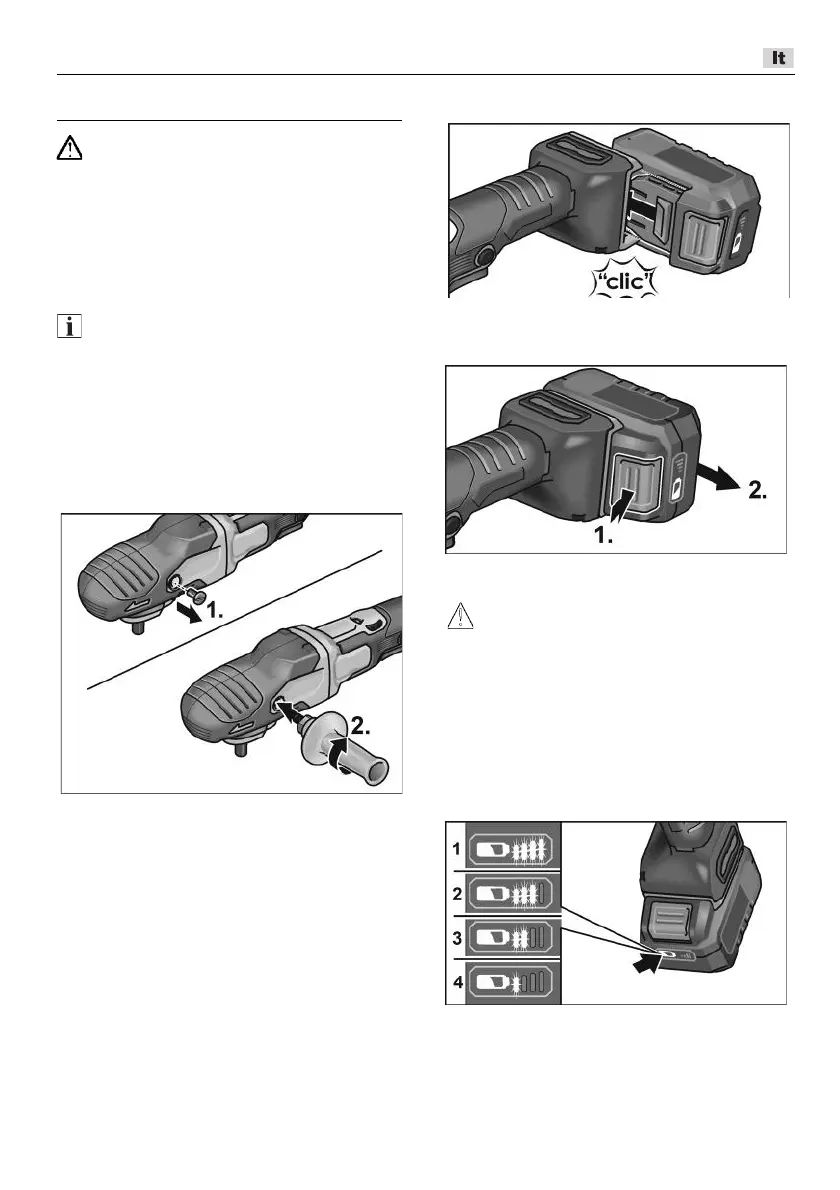 It

“clic”

1.

2.

1.

2.

1

2

3

4