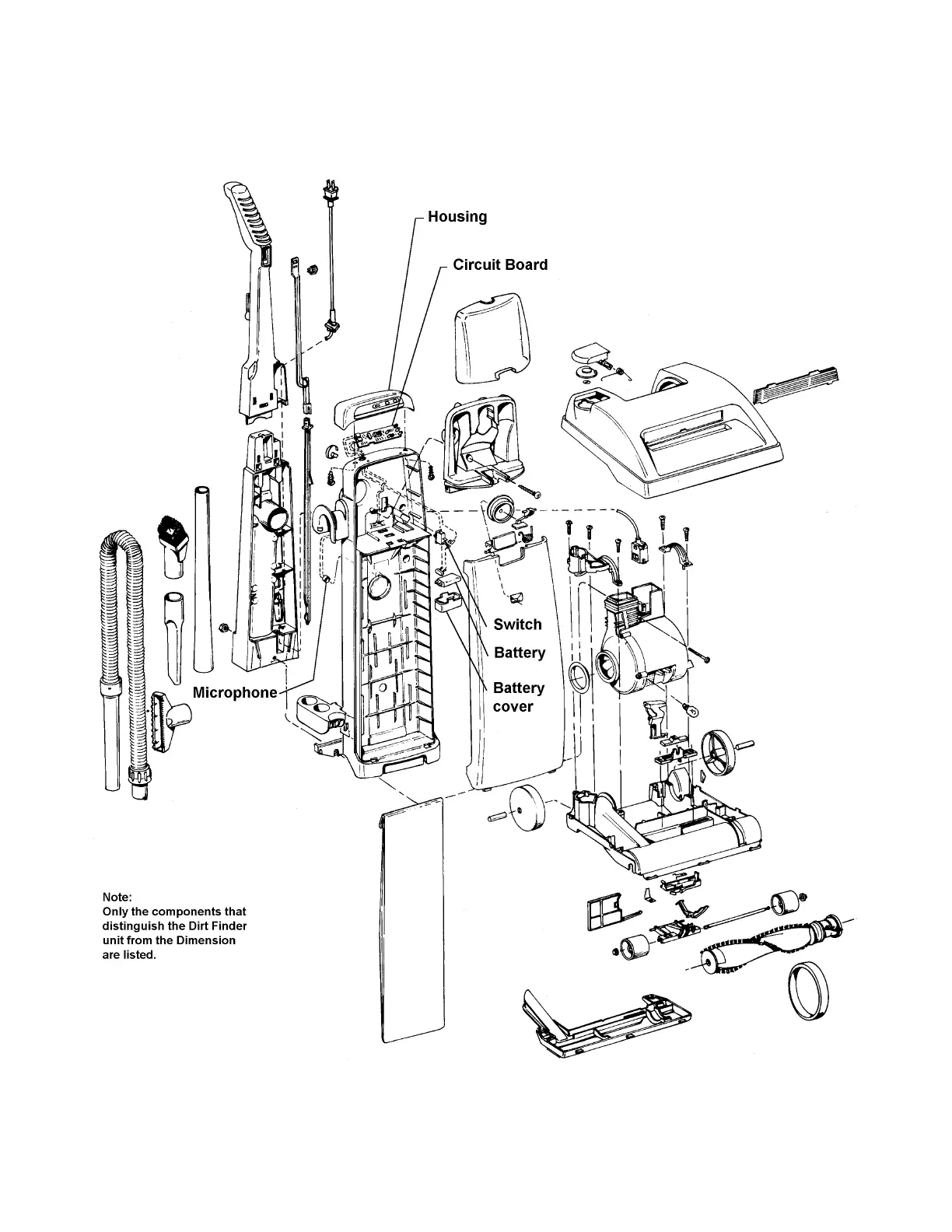 Housing

Circuit Board

Switch

Battery

Battery cover

Microphone

Note:
Only the components that distinguish the Dirt Finder unit from the Dimension are listed.