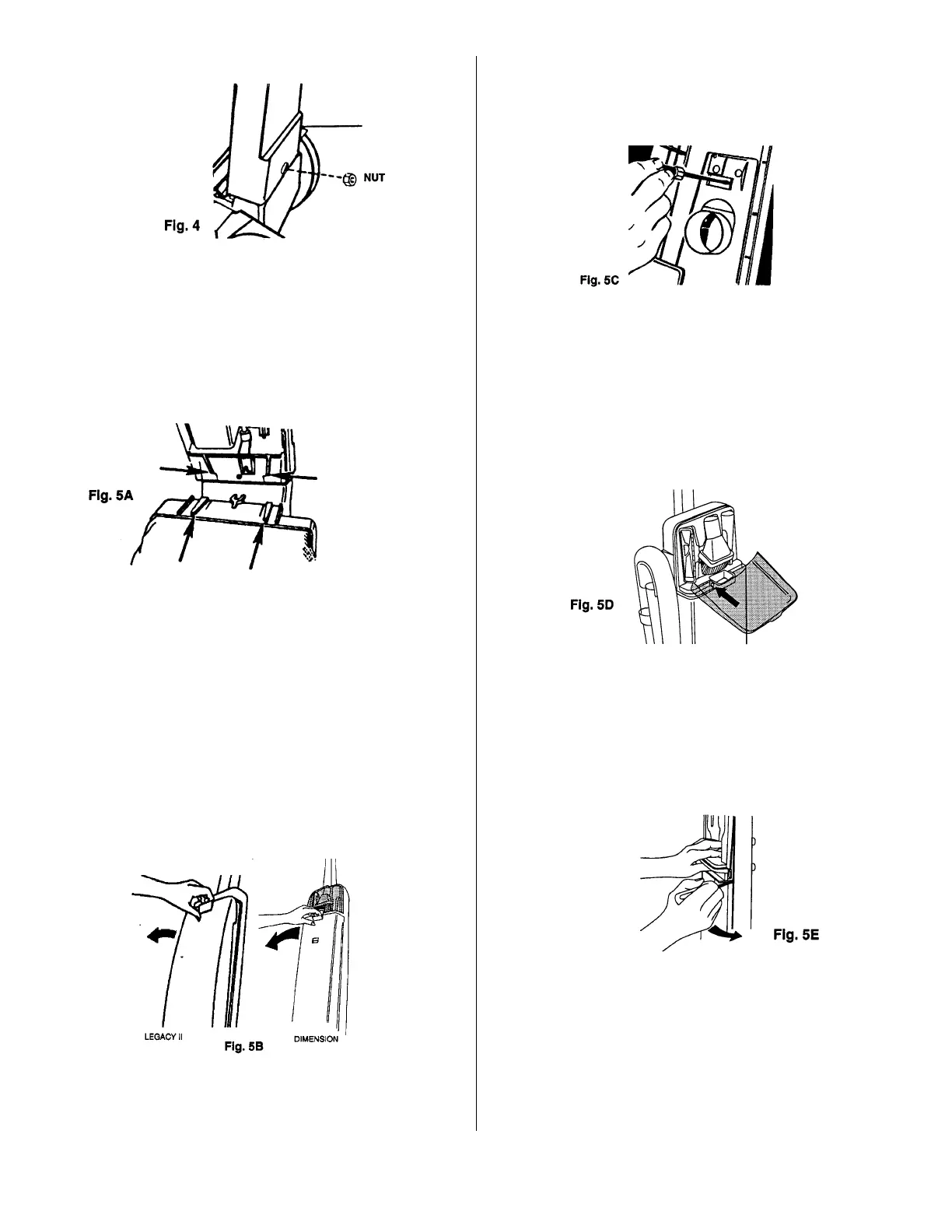 NUT

Fig. 4

Fig. 5A

LEGACY II

Fig. 5B

DIMENSION

Fig. 5C

Fig. 5D

Fig. 5E