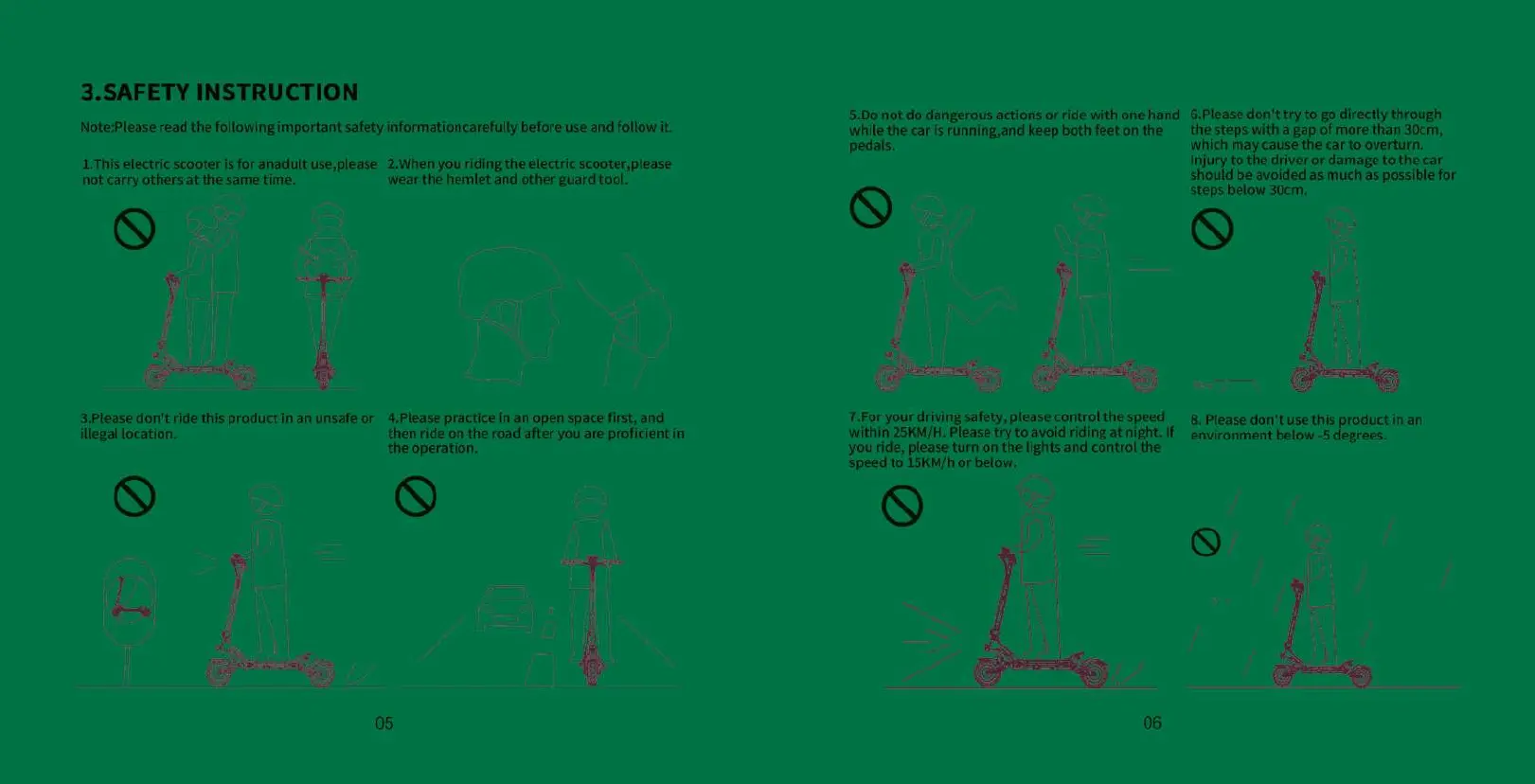 3.SAFETY INSTRUCTION

Note:Please read the following important safety informationcarefully before use and follow it.

1.This electric scooter is for anadult use,please not carry others at the same time.

2.When you riding the electric scooter,please wear the hemlet and other guard tool.

3.Please don't ride this product in an unsafe or illegal location.

4.Please practice in an open space first, and then ride on the road after you are proficient in the operation.

05

5.Do not do dangerous actions or ride with one hand while the car is running,and keep both feet on the pedals.

6.Please don't try to go directly through the steps with a gap of more than 30cm, which may cause the car to overturn. Injury to the driver or damage to the car should be avoided as much as possible for steps below 30cm.

7.For your driving safety, please control the speed within 25KM/H. Please try to avoid riding at night. If you ride, please turn on the lights and control the speed to 15KM/h or below.

8. Please don't use this product in an environment below -5 degrees.

06