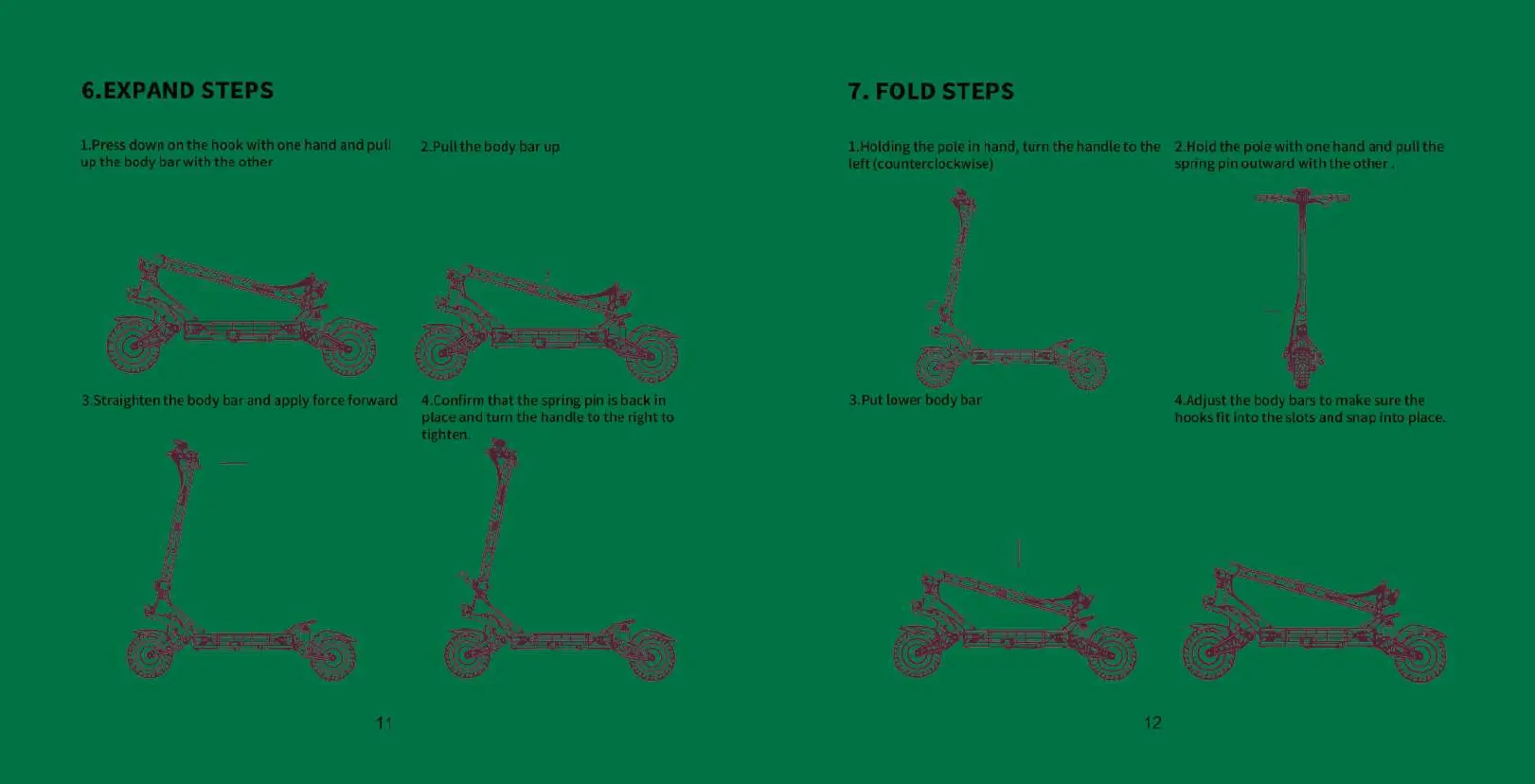 6.EXPAND STEPS

1.Press down on the hook with one hand and pull up the body bar with the other

2.Pull the body bar up

3.Straighten the body bar and apply force forward

4.Confirm that the spring pin is back in place and turn the handle to the right to tighten.

11

7. FOLD STEPS

1.Holding the pole in hand, turn the handle to the left (counterclockwise)

2.Hold the pole with one hand and pull the spring pin outward with the other .

3.Put lower body bar

4.Adjust the body bars to make sure the hooks fit into the slots and snap into place.

12