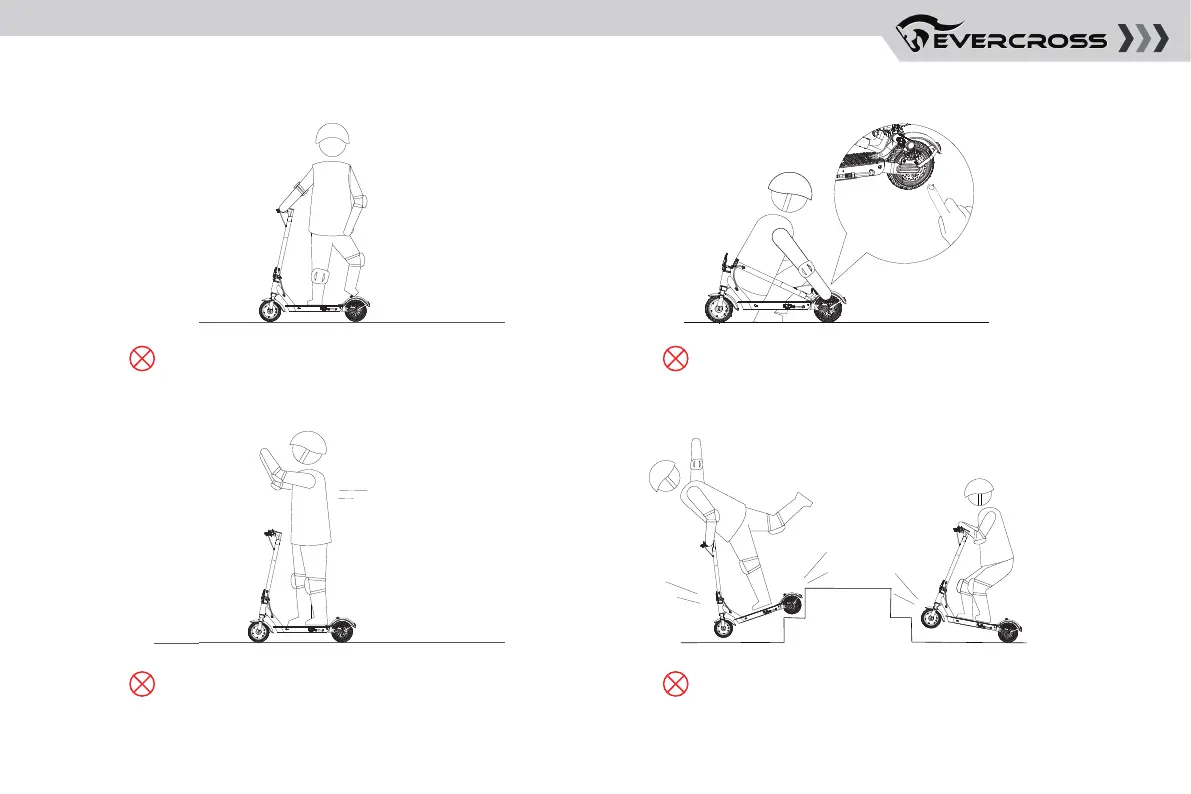 EVERCROSS