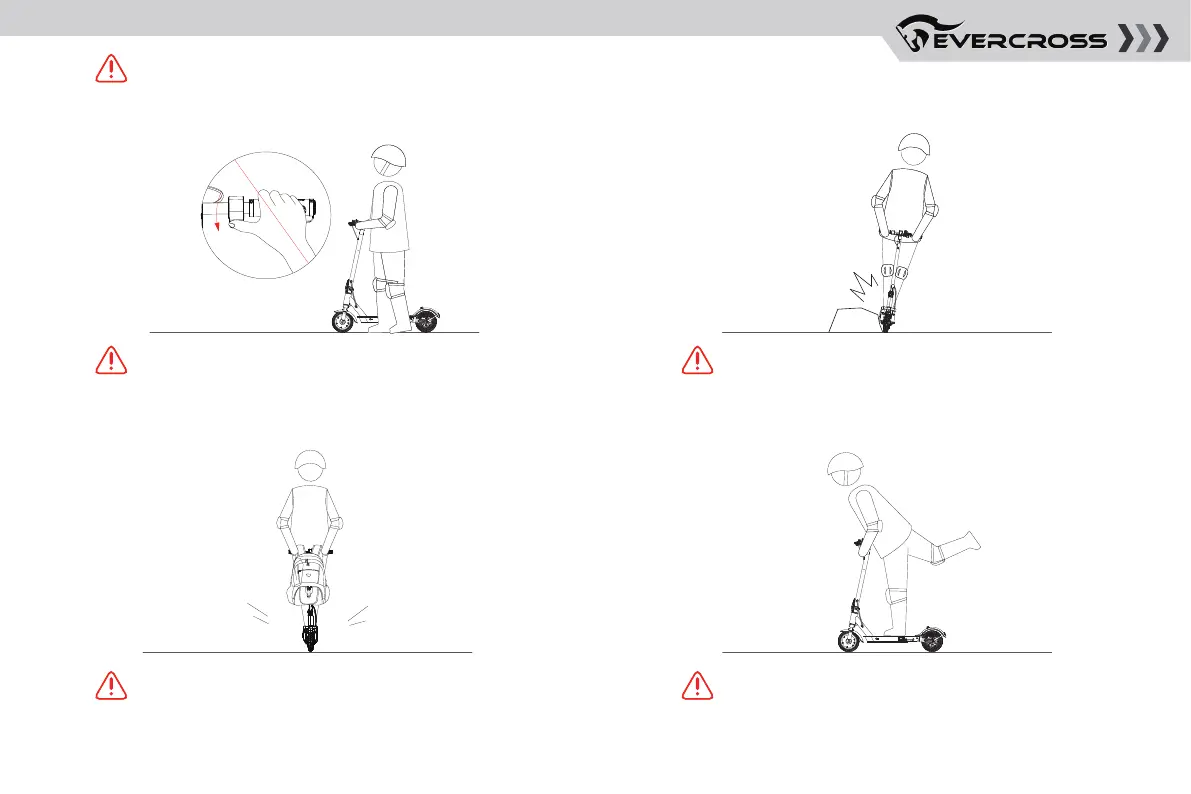 EVERCROSS