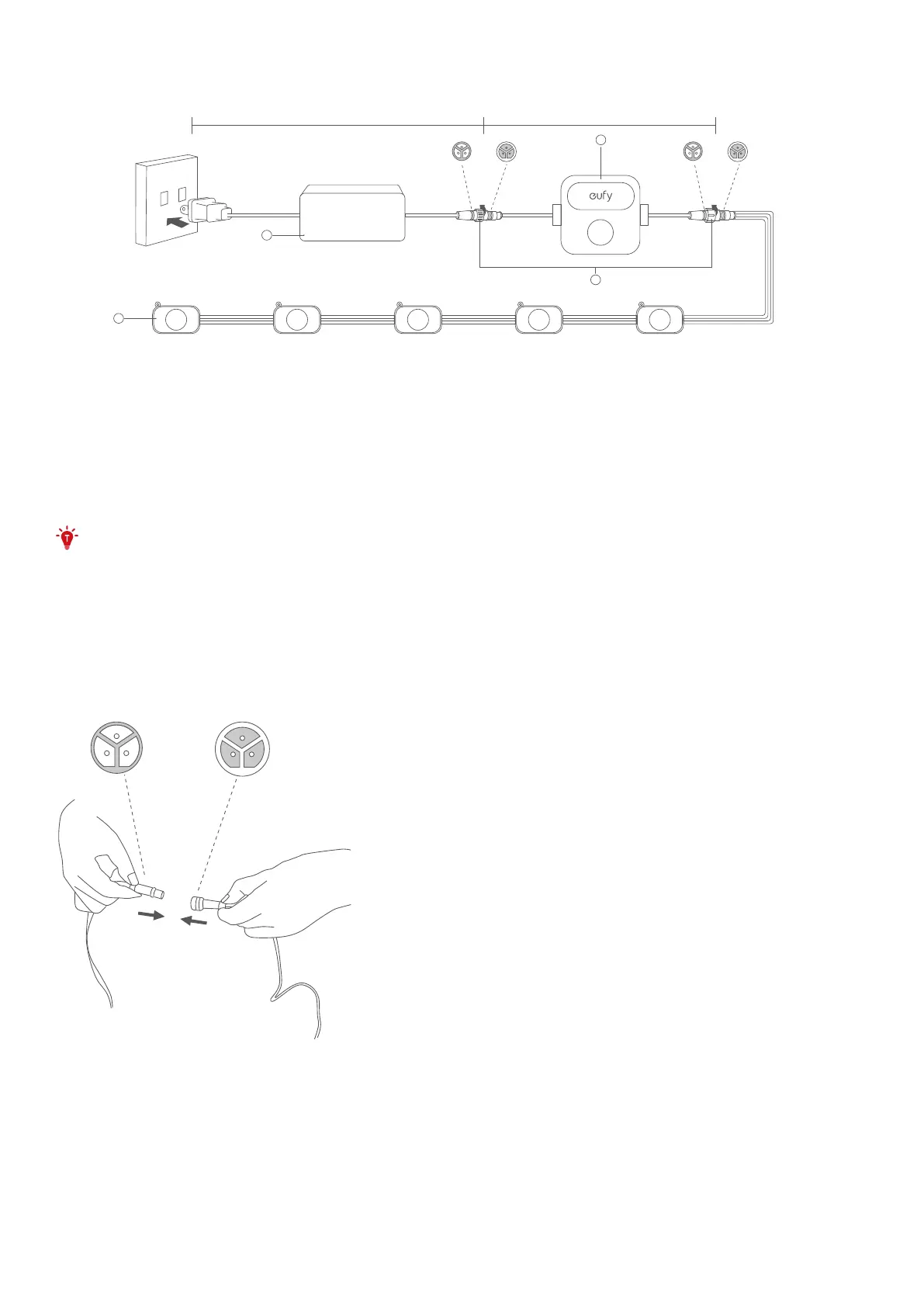 eufy