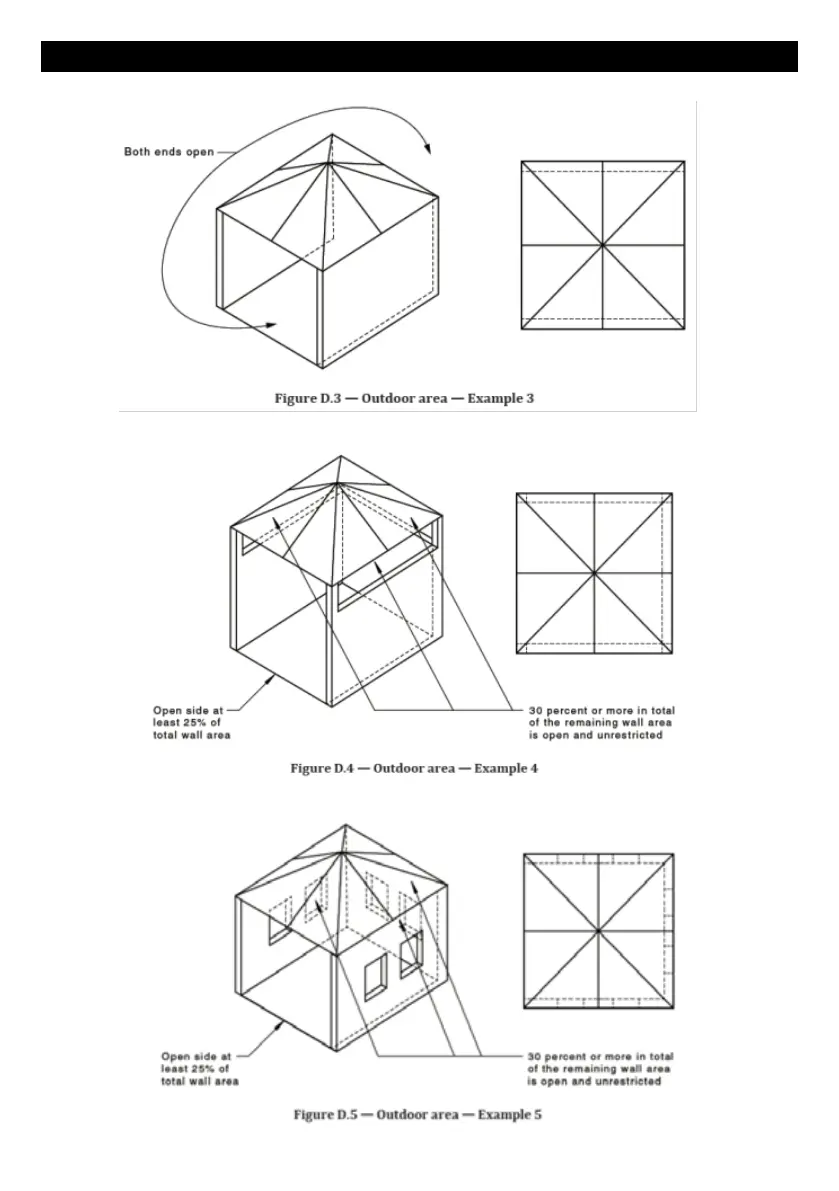 Both ends open

Figure D.3 — Outdoor area — Example 3

Open side at least 25% of total wall area

30 percent or more in total of the remaining wall area is open and unrestricted

Figure D.4 — Outdoor area — Example 4

Open side at least 25% of total wall area

30 percent or more in total of the remaining wall area is open and unrestricted

Figure D.5 — Outdoor area — Example 5