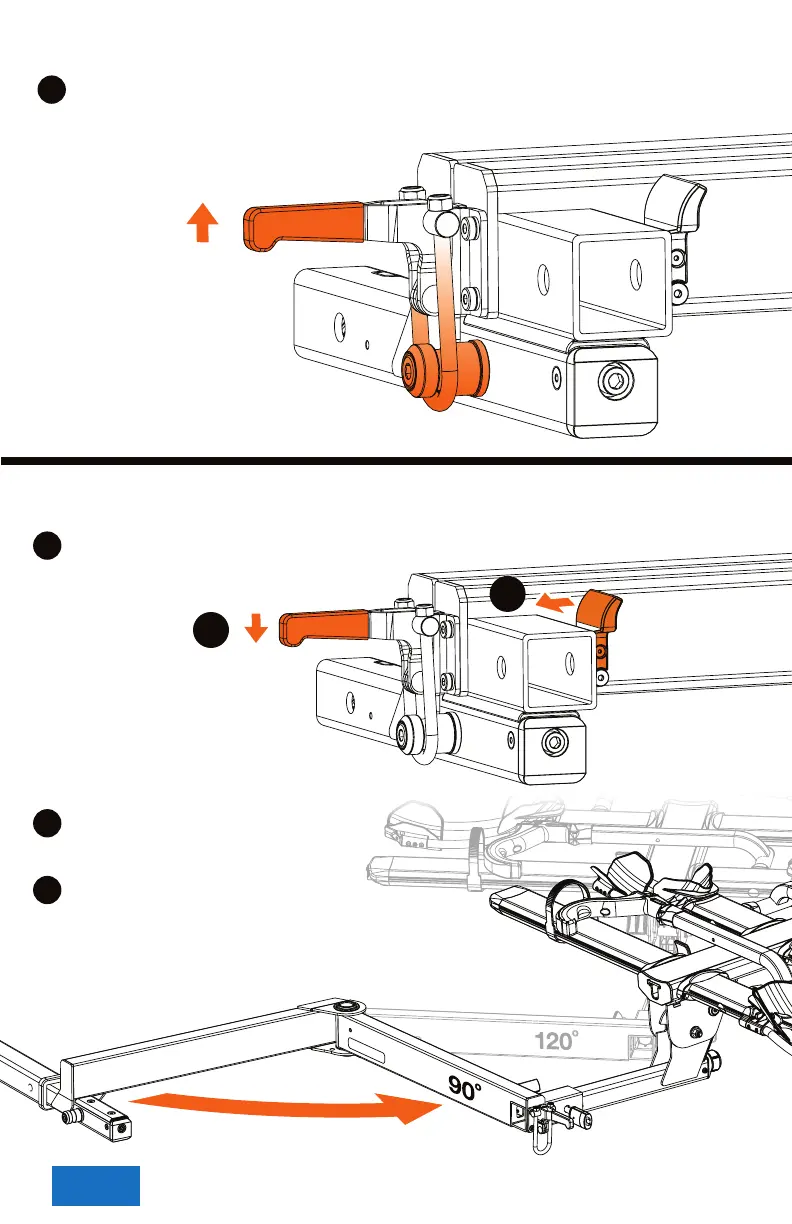 120°

90°