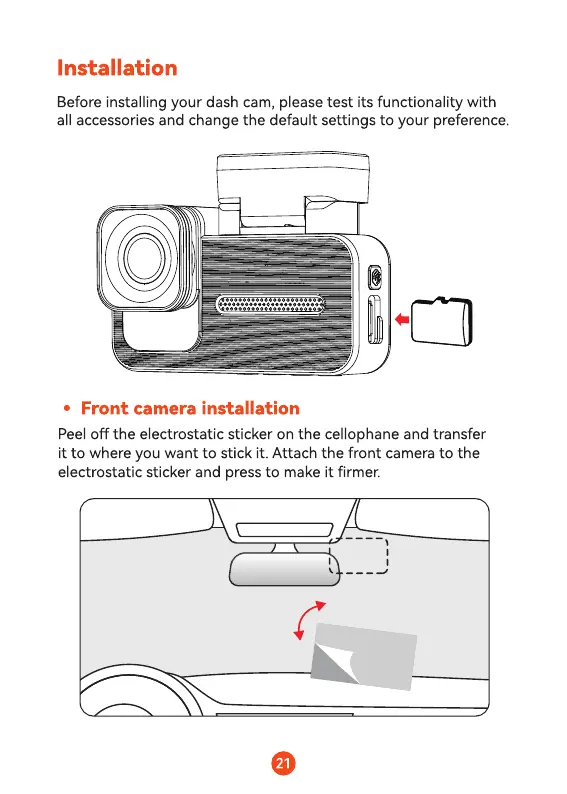 Installation

Before installing your dash cam, please test its functionality with all accessories and change the default settings to your preference.

• Front camera installation

Peel off the electrostatic sticker on the cellophane and transfer it to where you want to stick it. Attach the front camera to the electrostatic sticker and press to make it firmer.

21