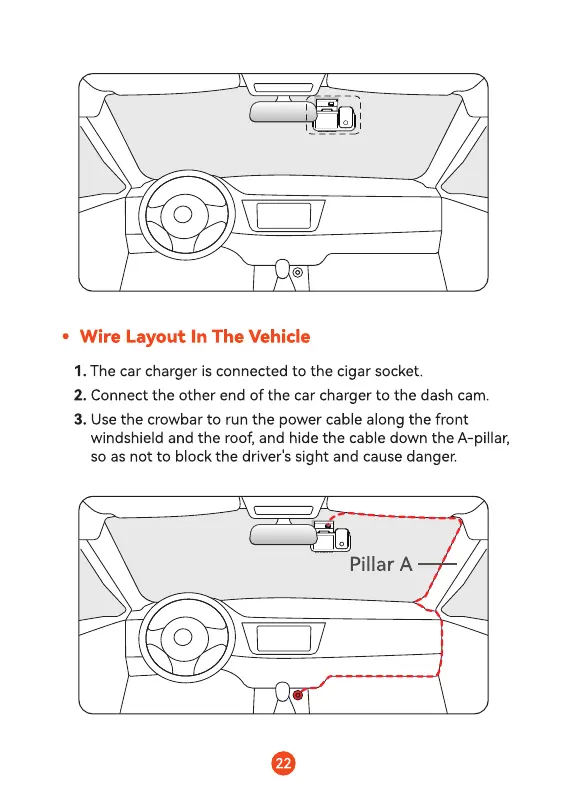 • Wire Layout In The Vehicle

1. The car charger is connected to the cigar socket.

2. Connect the other end of the car charger to the dash cam.

3. Use the crowbar to run the power cable along the front windshield and the roof, and hide the cable down the A-pillar, so as not to block the driver's sight and cause danger.

Pillar A

22