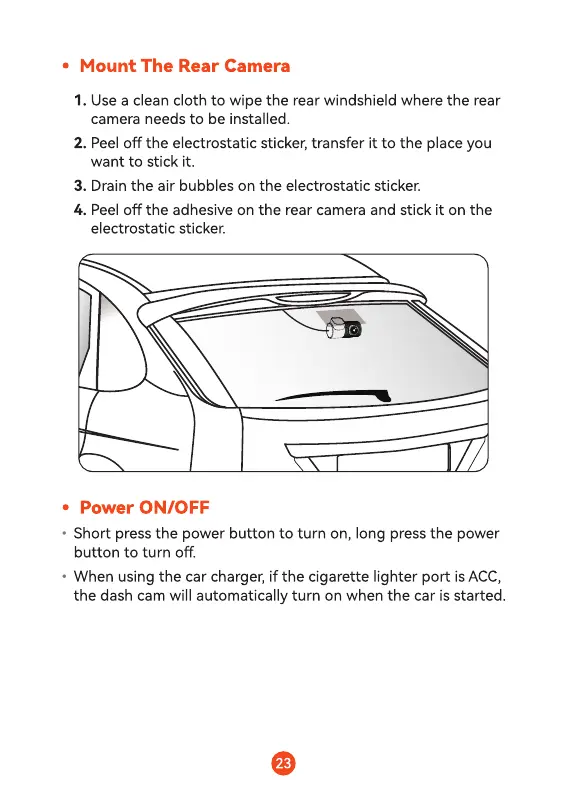 • Mount The Rear Camera

1. Use a clean cloth to wipe the rear windshield where the rear camera needs to be installed.

2. Peel off the electrostatic sticker, transfer it to the place you want to stick it.

3. Drain the air bubbles on the electrostatic sticker.

4. Peel off the adhesive on the rear camera and stick it on the electrostatic sticker.

• Power ON/OFF

• Short press the power button to turn on, long press the power button to turn off.

• When using the car charger, if the cigarette lighter port is ACC, the dash cam will automatically turn on when the car is started.

23