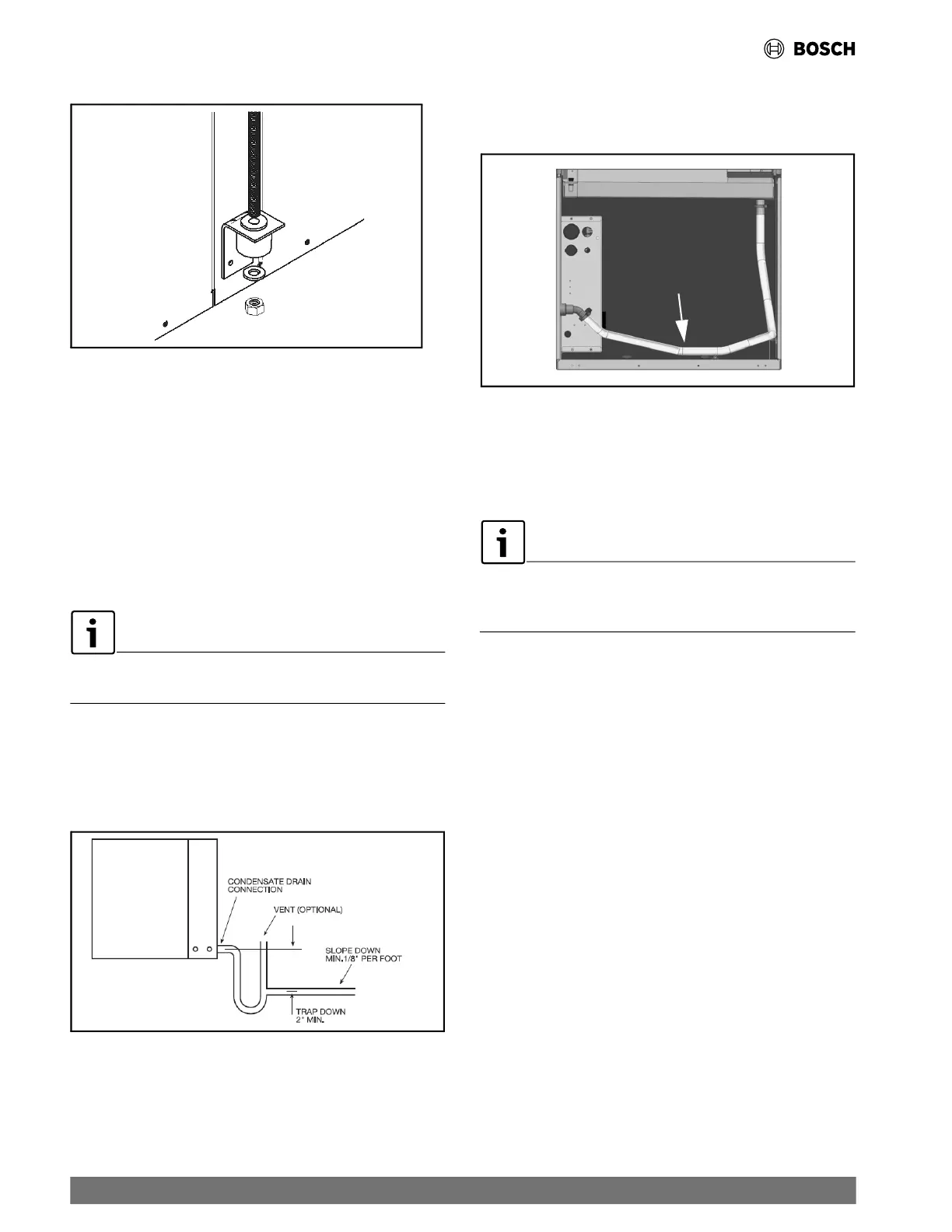 BOSCH

CONDENSATE DRAIN CONNECTION

VENT (OPTIONAL)

SLOPE DOWN MIN.1/8" PER FOOT

TRAP DOWN 2" MIN.