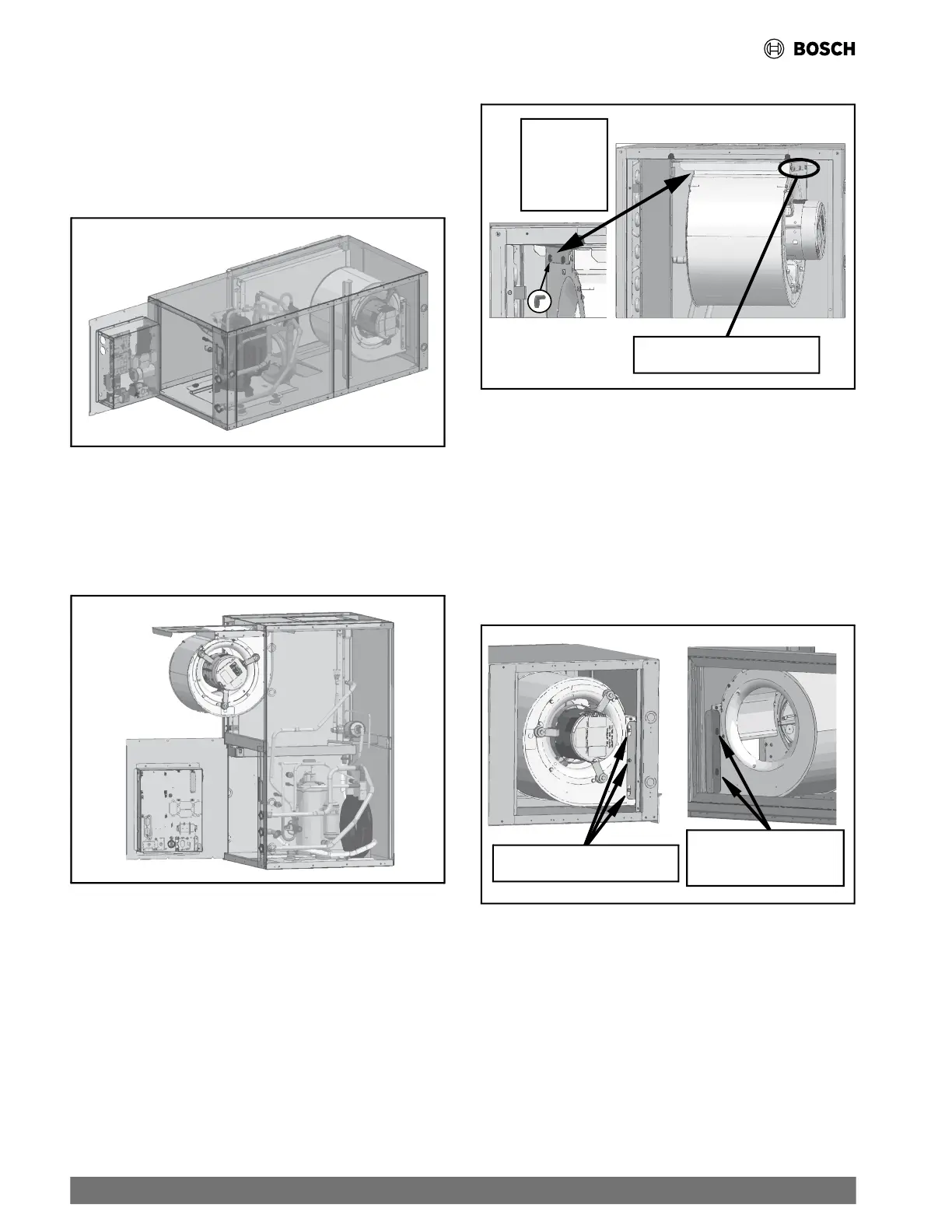 BOSCH