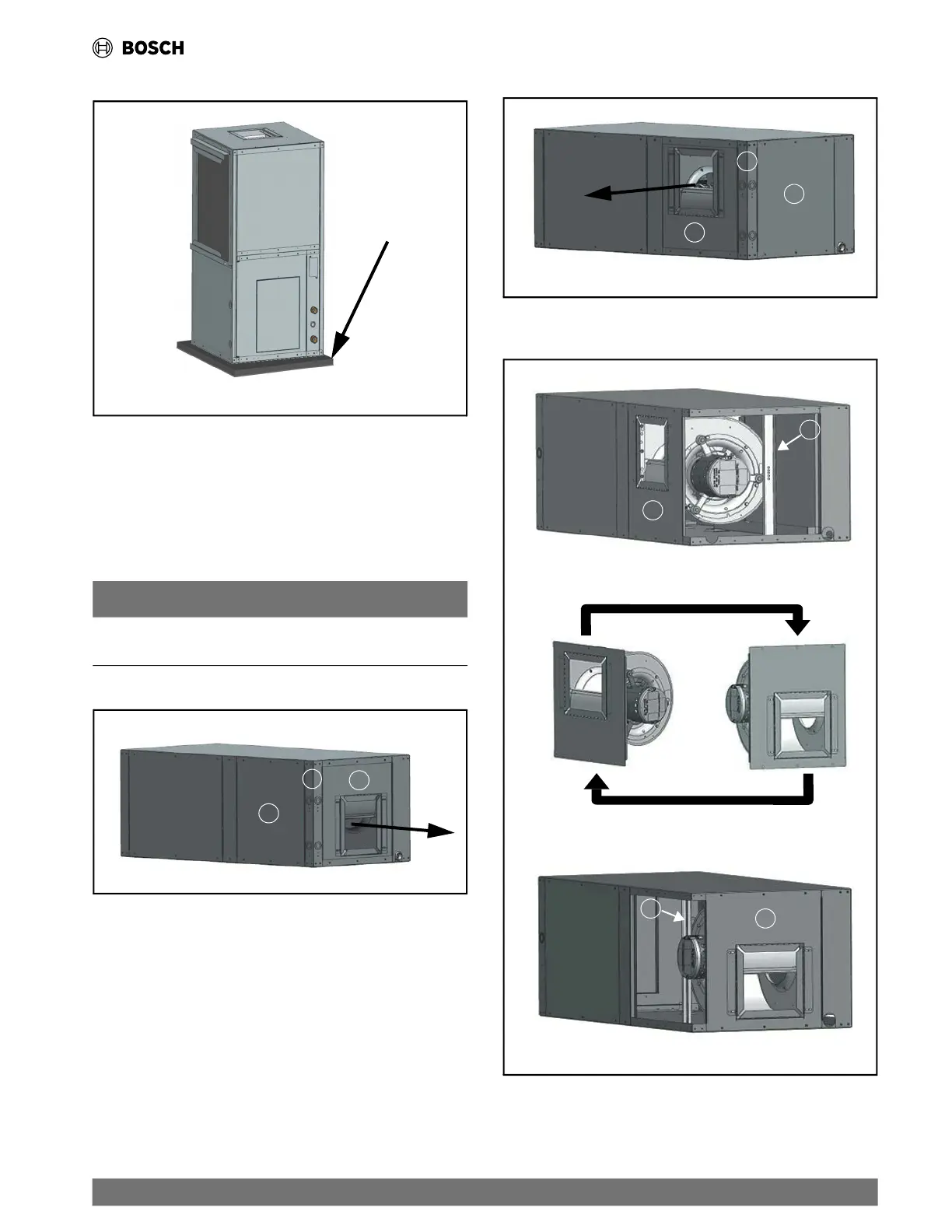 BOSCH