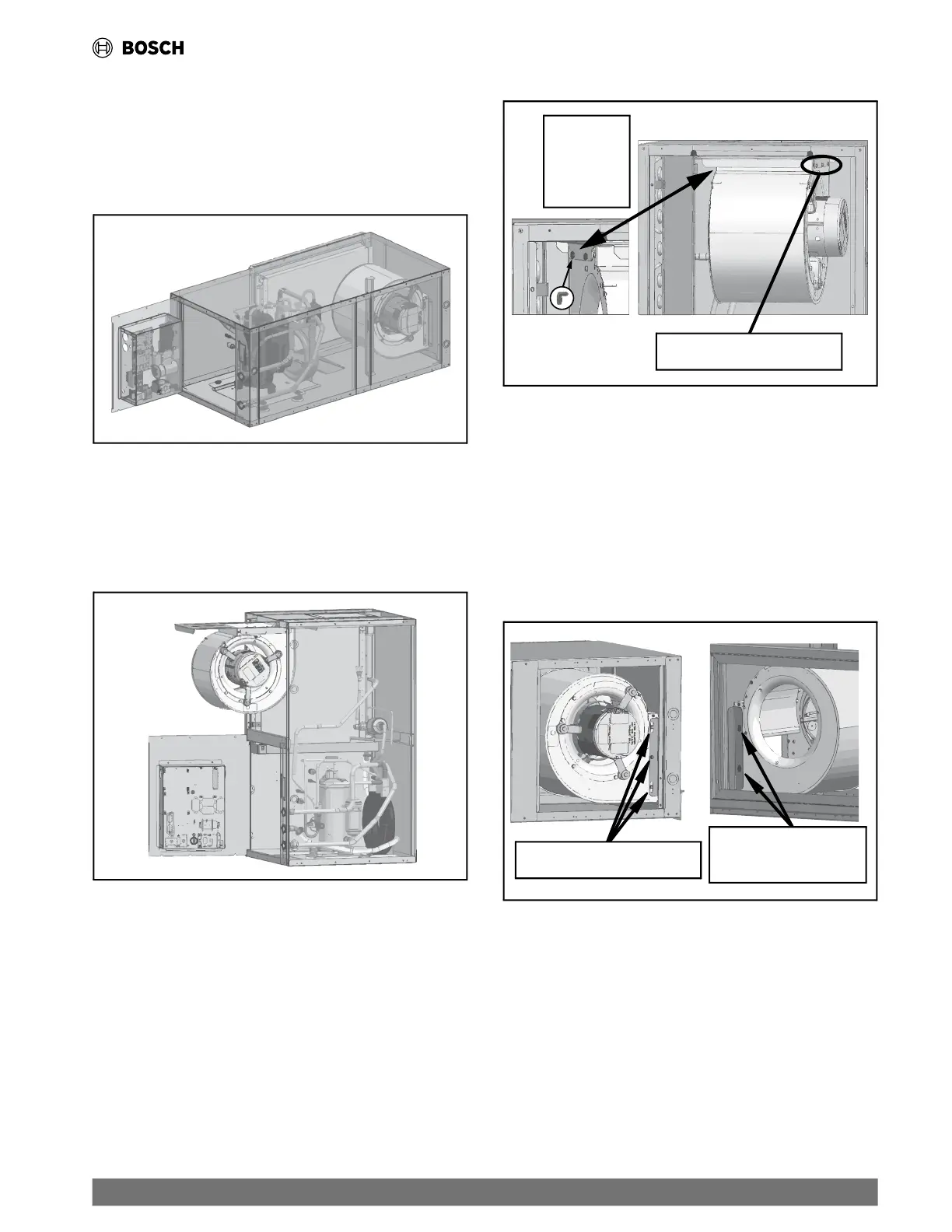 BOSCH