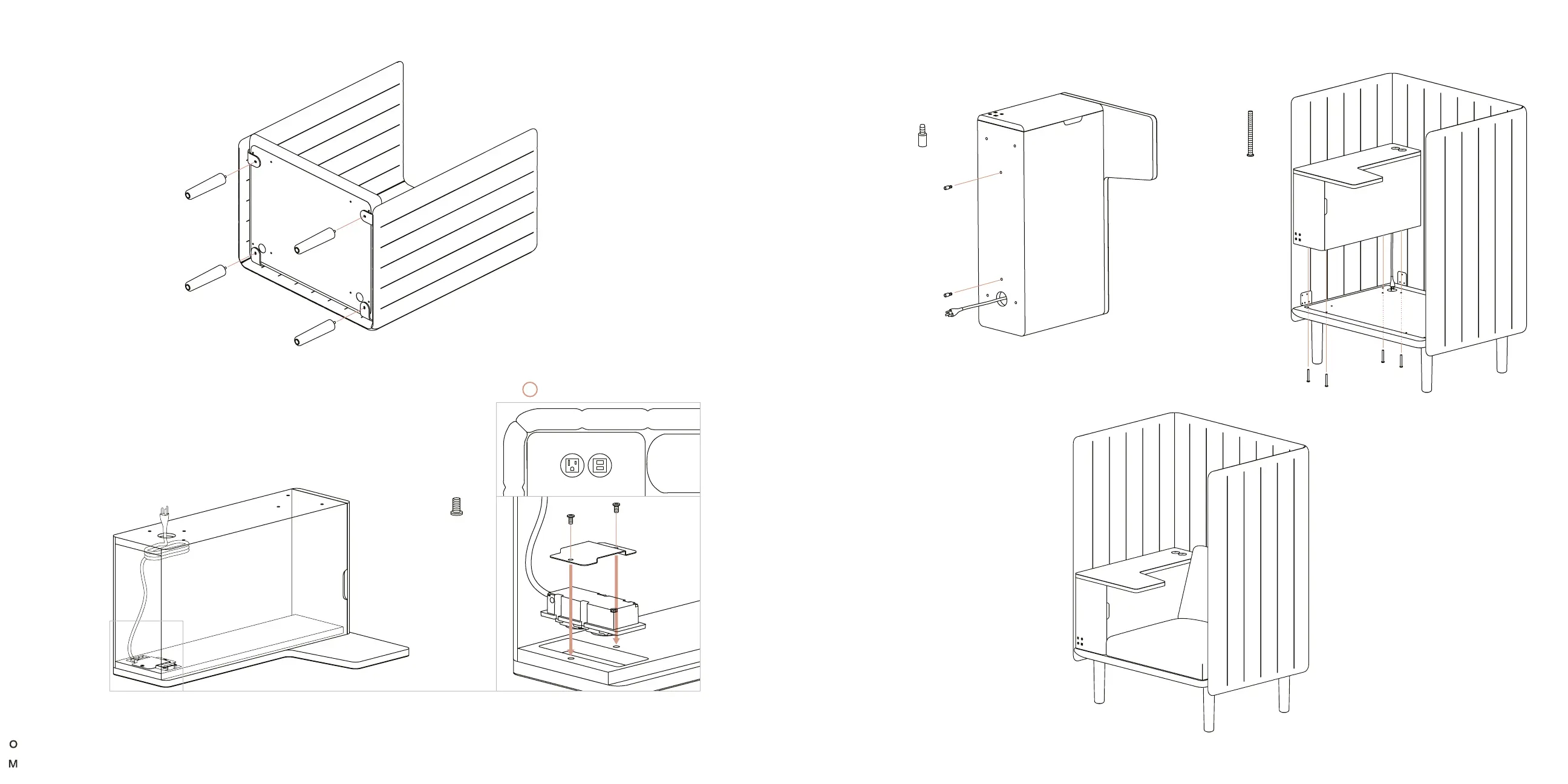 O
M