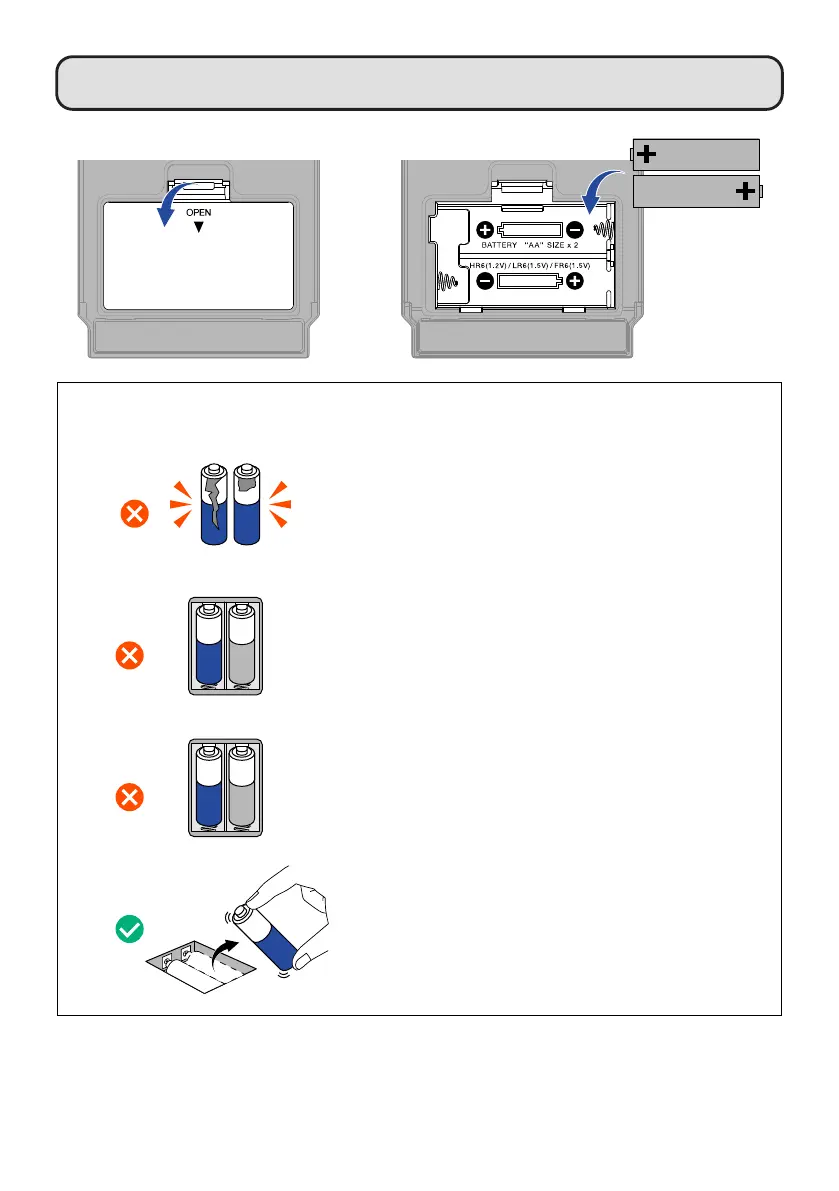 OPEN

BATTERY "AA" SIZE x 2

HR6(1.2V) / LR6(1.5V) / FR6(1.5V)