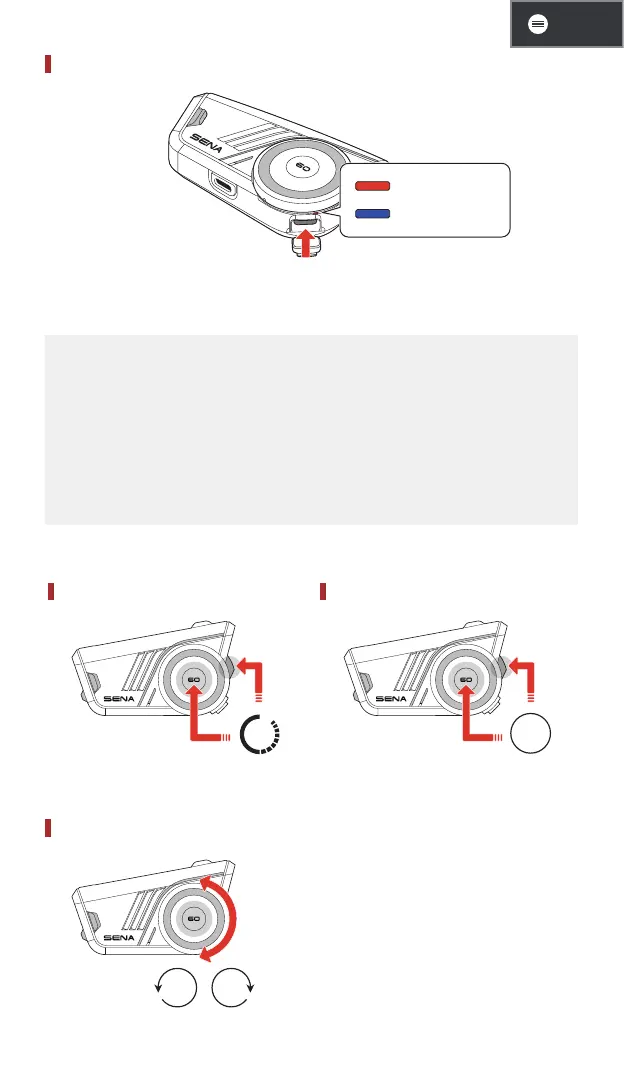 SENA
60
SENA
60
SENA
60
SENA
60