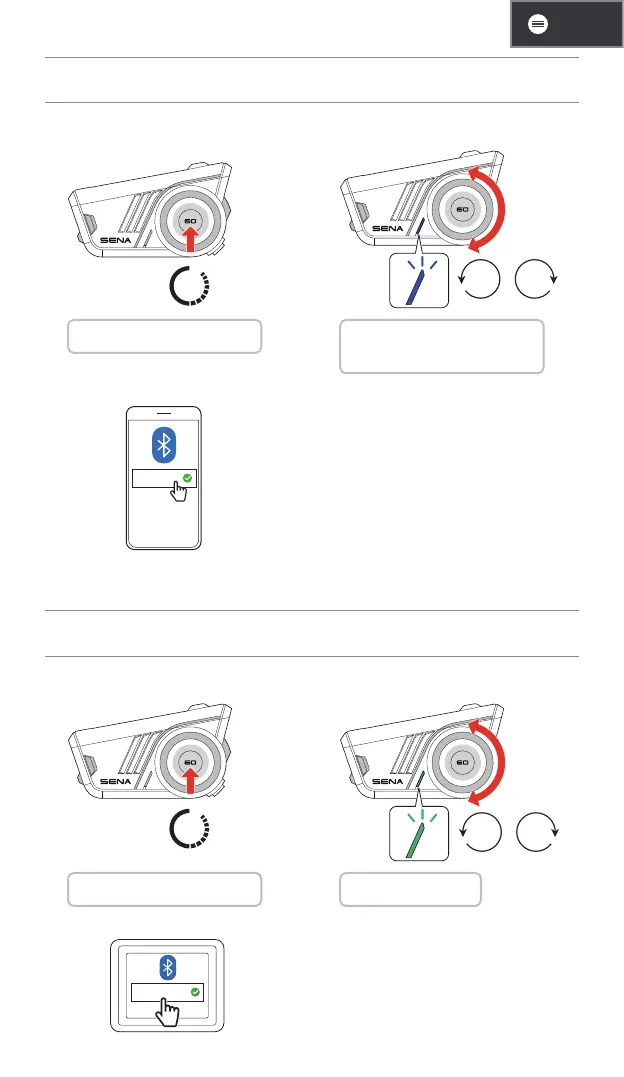 SENA
60

SENA
60

SENA
60

SENA
60