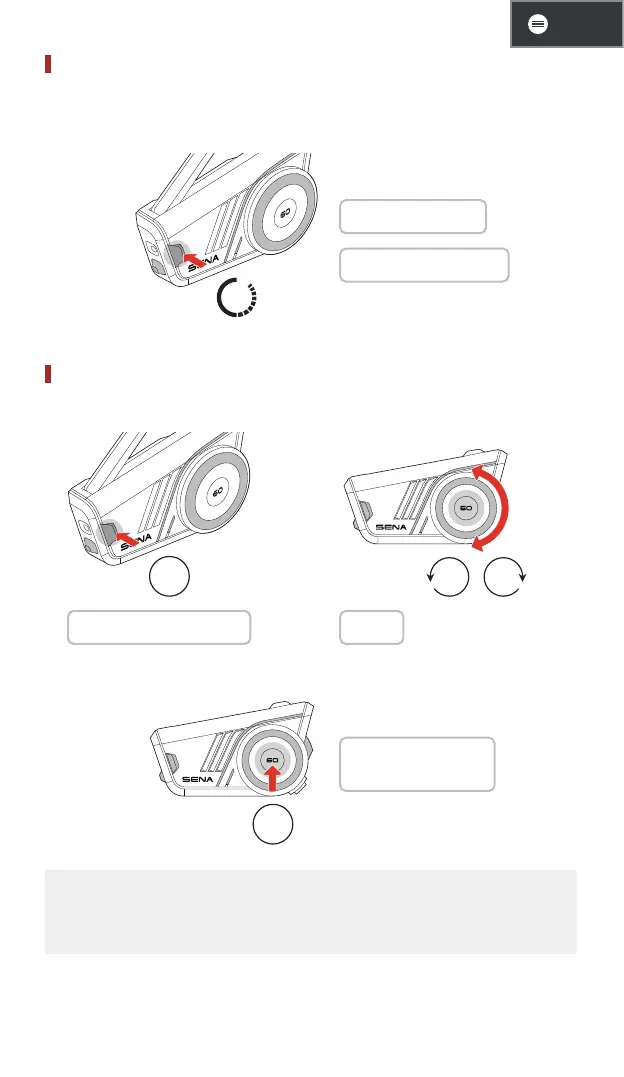 SENA
60
SENA
60
SENA
60
SENA
60