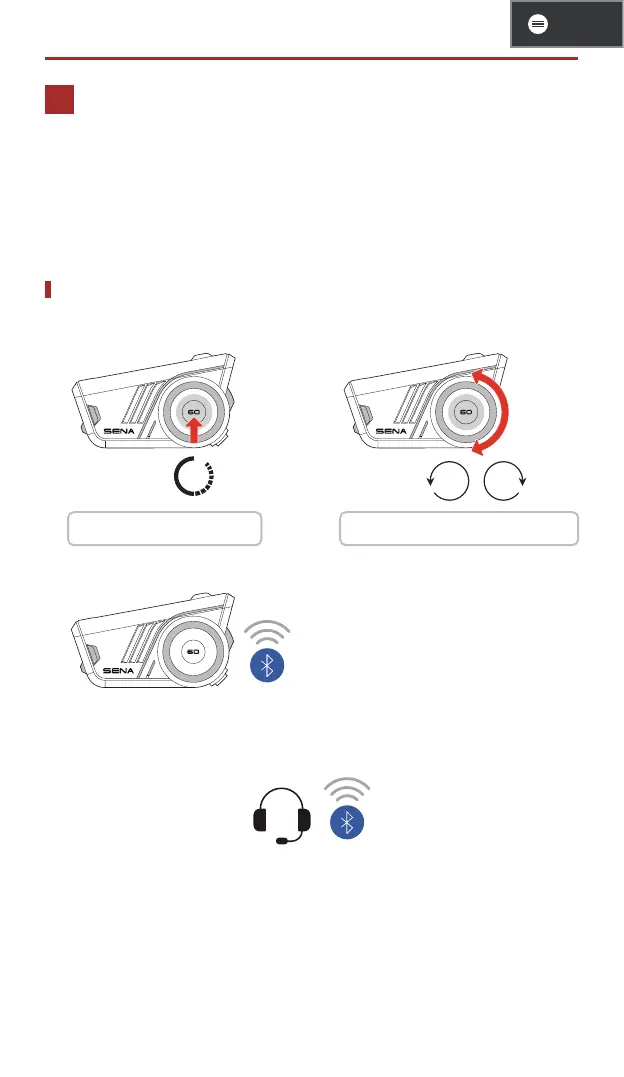 SENA

60

SENA

60

SENA

60