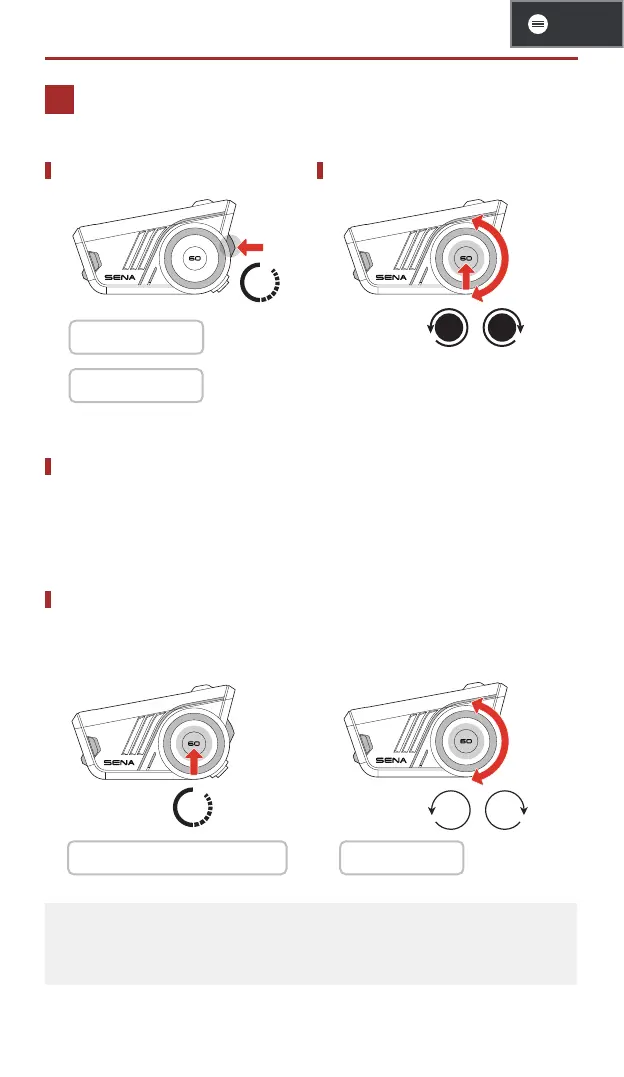 SENA
60
SENA
60
SENA
60
SENA
60